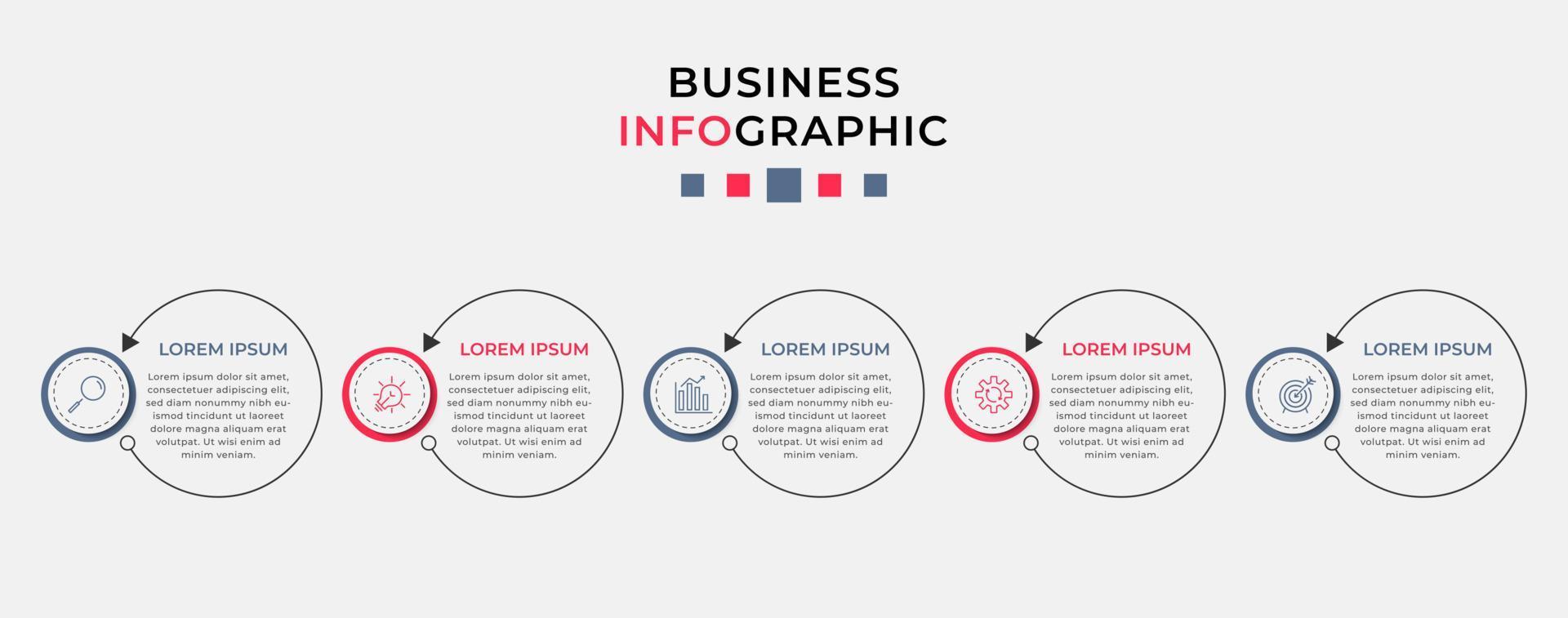 BUSINESS
INFOGRAPHIC

LOREM IPSUM
Lorem ipsum dolor sit amet, consectetuer adipiscing elit, sed diam nonummy nibh euismod tincidunt ut laoreet dolore magna aliquam erat volutpat. Ut wisi enim ad minim veniam.

LOREM IPSUM
Lorem ipsum dolor sit amet, consectetuer adipiscing elit, sed diam nonummy nibh euismod tincidunt ut laoreet dolore magna aliquam erat volutpat. Ut wisi enim ad minim veniam.

LOREM IPSUM
Lorem ipsum dolor sit amet, consectetuer adipiscing elit, sed diam nonummy nibh euismod tincidunt ut laoreet dolore magna aliquam erat volutpat. Ut wisi enim ad minim veniam.

LOREM IPSUM
Lorem ipsum dolor sit amet, consectetuer adipiscing elit, sed diam nonummy nibh euismod tincidunt ut laoreet dolore magna aliquam erat volutpat. Ut wisi enim ad minim veniam.

LOREM IPSUM
Lorem ipsum dolor sit amet, consectetuer adipiscing elit, sed diam nonummy nibh euismod tincidunt ut laoreet dolore magna aliquam erat volutpat. Ut wisi enim ad minim veniam.