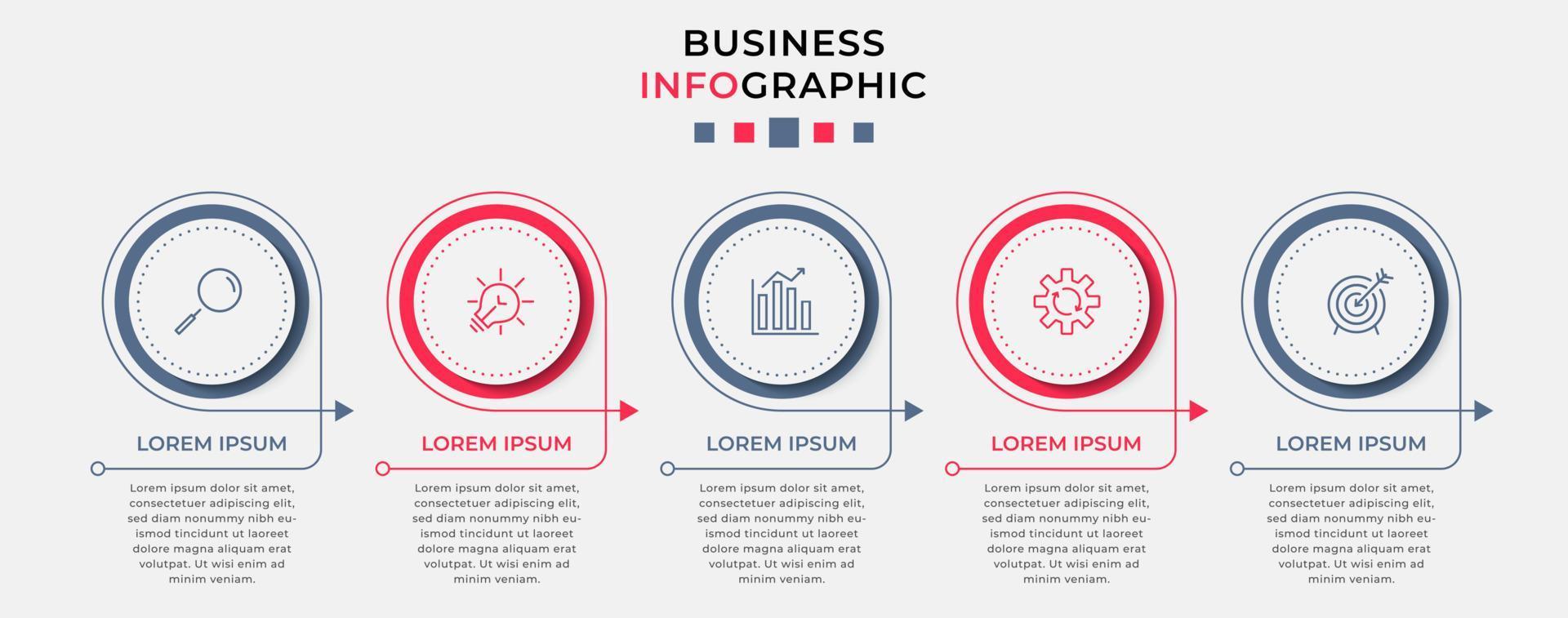 BUSINESS
INFOGRAPHIC

LOREM IPSUM

Lorem ipsum dolor sit amet, consectetuer adipiscing elit, sed diam nonummy nibh euismod tincidunt ut laoreet dolore magna aliquam erat volutpat. Ut wisi enim ad minim veniam.

LOREM IPSUM

Lorem ipsum dolor sit amet, consectetuer adipiscing elit, sed diam nonummy nibh euismod tincidunt ut laoreet dolore magna aliquam erat volutpat. Ut wisi enim ad minim veniam.

LOREM IPSUM

Lorem ipsum dolor sit amet, consectetuer adipiscing elit, sed diam nonummy nibh euismod tincidunt ut laoreet dolore magna aliquam erat volutpat. Ut wisi enim ad minim veniam.

LOREM IPSUM

Lorem ipsum dolor sit amet, consectetuer adipiscing elit, sed diam nonummy nibh euismod tincidunt ut laoreet dolore magna aliquam erat volutpat. Ut wisi enim ad minim veniam.

LOREM IPSUM

Lorem ipsum dolor sit amet, consectetuer adipiscing elit, sed diam nonummy nibh euismod tincidunt ut laoreet dolore magna aliquam erat volutpat. Ut wisi enim ad minim veniam.