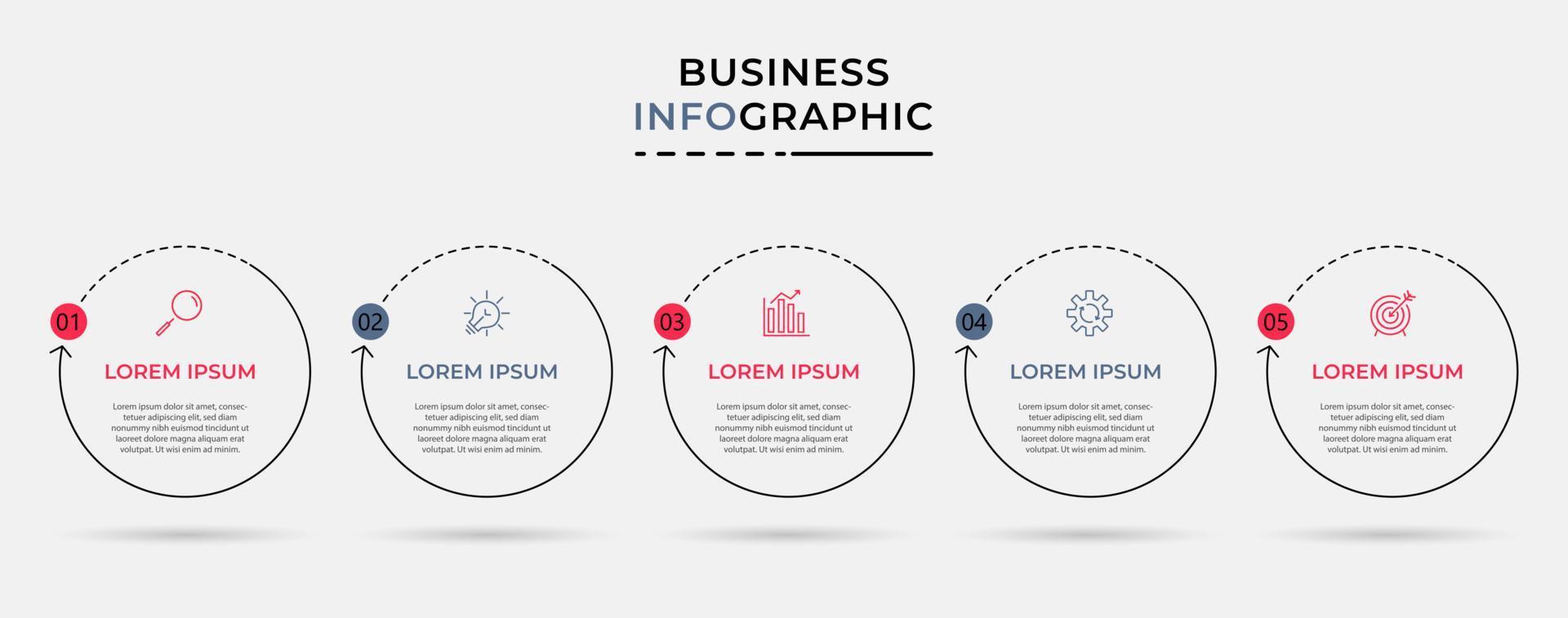 BUSINESS
INFOGRAPHIC

01

LOREM IPSUM

Lorem ipsum dolor sit amet, consectetuer adipiscing elit, sed diam nonummy nibh euismod tincidunt ut laoreet dolore magna aliquam erat volutpat. Ut wisi enim ad minim.

02

LOREM IPSUM

Lorem ipsum dolor sit amet, consectetuer adipiscing elit, sed diam nonummy nibh euismod tincidunt ut laoreet dolore magna aliquam erat volutpat. Ut wisi enim ad minim.

03

LOREM IPSUM

Lorem ipsum dolor sit amet, consectetuer adipiscing elit, sed diam nonummy nibh euismod tincidunt ut laoreet dolore magna aliquam erat volutpat. Ut wisi enim ad minim.

04

LOREM IPSUM

Lorem ipsum dolor sit amet, consectetuer adipiscing elit, sed diam nonummy nibh euismod tincidunt ut laoreet dolore magna aliquam erat volutpat. Ut wisi enim ad minim.

05

LOREM IPSUM

Lorem ipsum dolor sit amet, consectetuer adipiscing elit, sed diam nonummy nibh euismod tincidunt ut laoreet dolore magna aliquam erat volutpat. Ut wisi enim ad minim.