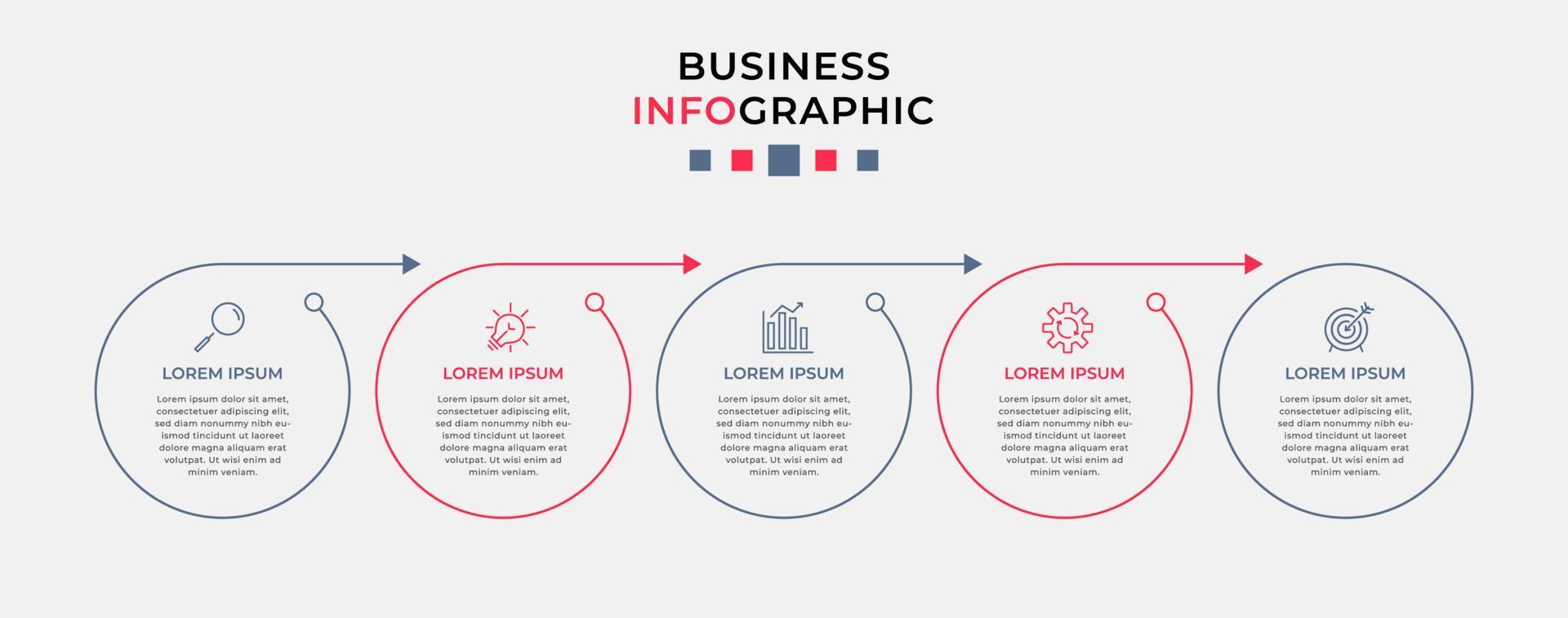 BUSINESS
INFOGRAPHIC

LOREM IPSUM

Lorem ipsum dolor sit amet, consectetuer adipiscing elit, sed diam nonummy nibh euismod tincidunt ut laoreet dolore magna aliquam erat volutpat. Ut wisi enim ad minim veniam.

LOREM IPSUM

Lorem ipsum dolor sit amet, consectetuer adipiscing elit, sed diam nonummy nibh euismod tincidunt ut laoreet dolore magna aliquam erat volutpat. Ut wisi enim ad minim veniam.

LOREM IPSUM

Lorem ipsum dolor sit amet, consectetuer adipiscing elit, sed diam nonummy nibh euismod tincidunt ut laoreet dolore magna aliquam erat volutpat. Ut wisi enim ad minim veniam.

LOREM IPSUM

Lorem ipsum dolor sit amet, consectetuer adipiscing elit, sed diam nonummy nibh euismod tincidunt ut laoreet dolore magna aliquam erat volutpat. Ut wisi enim ad minim veniam.

LOREM IPSUM

Lorem ipsum dolor sit amet, consectetuer adipiscing elit, sed diam nonummy nibh euismod tincidunt ut laoreet dolore magna aliquam erat volutpat. Ut wisi enim ad minim veniam.