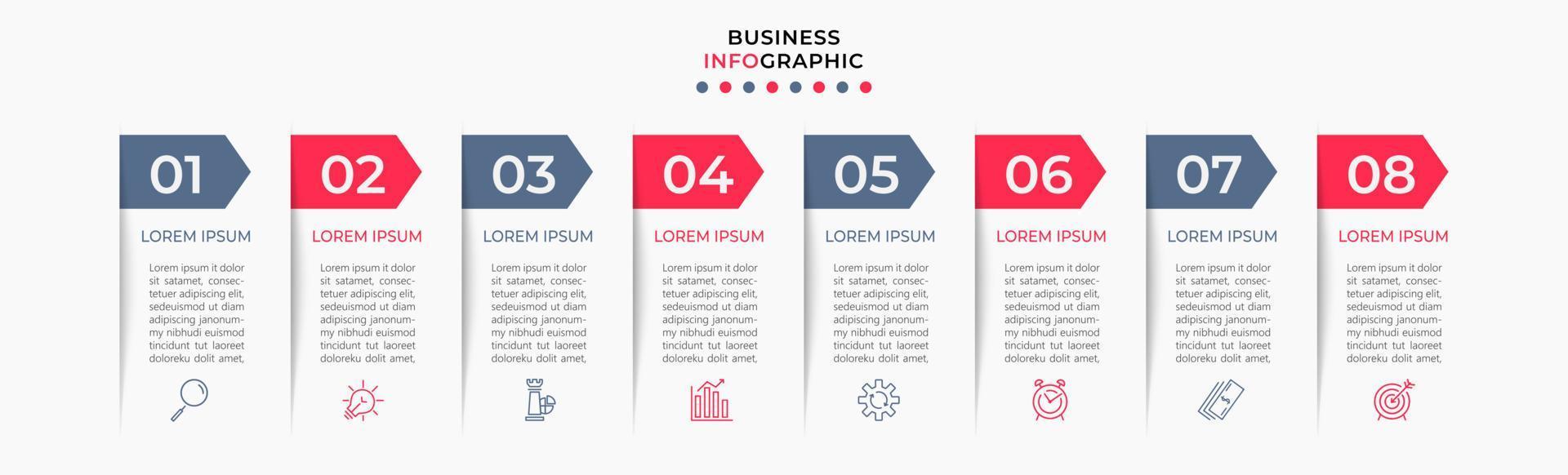 BUSINESS
INFOGRAPHIC

01

LOREM IPSUM

Lorem ipsum it dolor sit satamet, consectetuer adipiscing elit, sedeuismod ut diam adipiscing janonummy nibhudi euismod tincidunt tut laoreet doloreku dolit amet,

02

LOREM IPSUM

Lorem ipsum it dolor sit satamet, consectetuer adipiscing elit, sedeuismod ut diam adipiscing janonummy nibhudi euismod tincidunt tut laoreet doloreku dolit amet,

03

LOREM IPSUM

Lorem ipsum it dolor sit satamet, consectetuer adipiscing elit, sedeuismod ut diam adipiscing janonummy nibhudi euismod tincidunt tut laoreet doloreku dolit amet,

04

LOREM IPSUM

Lorem ipsum it dolor sit satamet, consectetuer adipiscing elit, sedeuismod ut diam adipiscing janonummy nibhudi euismod tincidunt tut laoreet doloreku dolit amet,

05

LOREM IPSUM

Lorem ipsum it dolor sit satamet, consectetuer adipiscing elit, sedeuismod ut diam adipiscing janonummy nibhudi euismod tincidunt tut laoreet doloreku dolit amet,

06

LOREM IPSUM

Lorem ipsum it dolor sit satamet, consectetuer adipiscing elit, sedeuismod ut diam adipiscing janonummy nibhudi euismod tincidunt tut laoreet doloreku dolit amet,

07

LOREM IPSUM

Lorem ipsum it dolor sit satamet, consectetuer adipiscing elit, sedeuismod ut diam adipiscing janonummy nibhudi euismod tincidunt tut laoreet doloreku dolit amet,

08

LOREM IPSUM

Lorem ipsum it dolor sit satamet, consectetuer adipiscing elit, sedeuismod ut diam adipiscing janonummy nibhudi euismod tincidunt tut laoreet doloreku dolit amet,