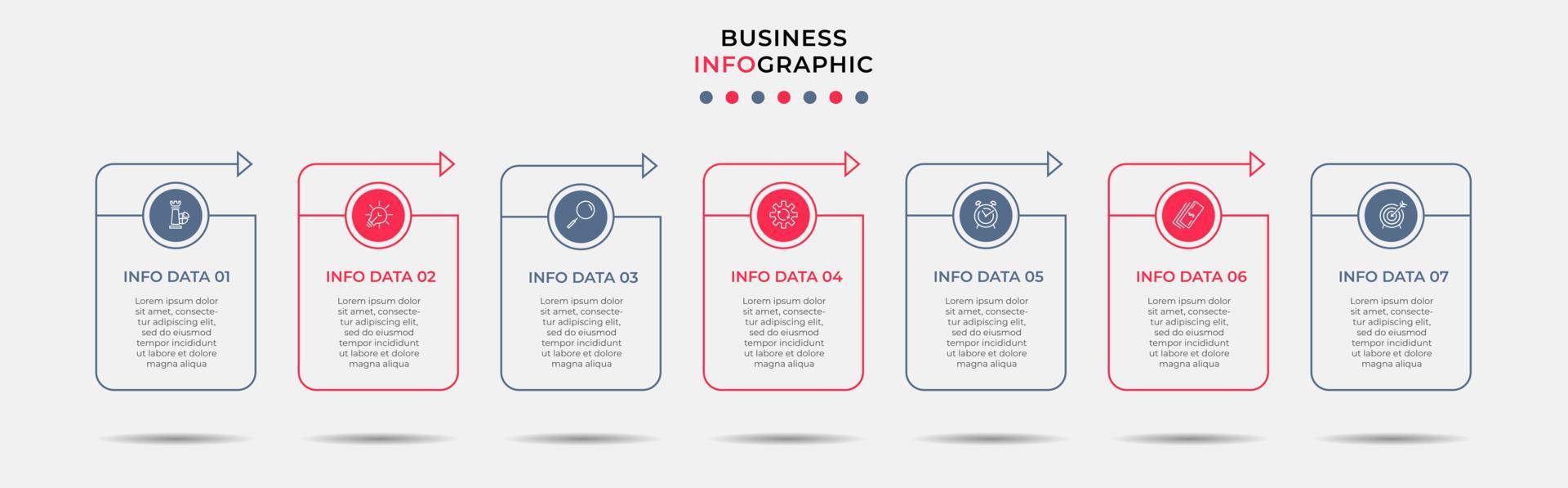 BUSINESS
INFOGRAPHIC

INFO DATA 01

Lorem ipsum dolor sit amet, consectetur adipiscing elit, sed do eiusmod tempor incididunt ut labore et dolore magna aliqua

INFO DATA 02

Lorem ipsum dolor sit amet, consectetur adipiscing elit, sed do eiusmod tempor incididunt ut labore et dolore magna aliqua

INFO DATA 03

Lorem ipsum dolor sit amet, consectetur adipiscing elit, sed do eiusmod tempor incididunt ut labore et dolore magna aliqua

INFO DATA 04

Lorem ipsum dolor sit amet, consectetur adipiscing elit, sed do eiusmod tempor incididunt ut labore et dolore magna aliqua

INFO DATA 05

Lorem ipsum dolor sit amet, consectetur adipiscing elit, sed do eiusmod tempor incididunt ut labore et dolore magna aliqua

INFO DATA 06

Lorem ipsum dolor sit amet, consectetur adipiscing elit, sed do eiusmod tempor incididunt ut labore et dolore magna aliqua

INFO DATA 07

Lorem ipsum dolor sit amet, consectetur adipiscing elit, sed do eiusmod tempor incididunt ut labore et dolore magna aliqua