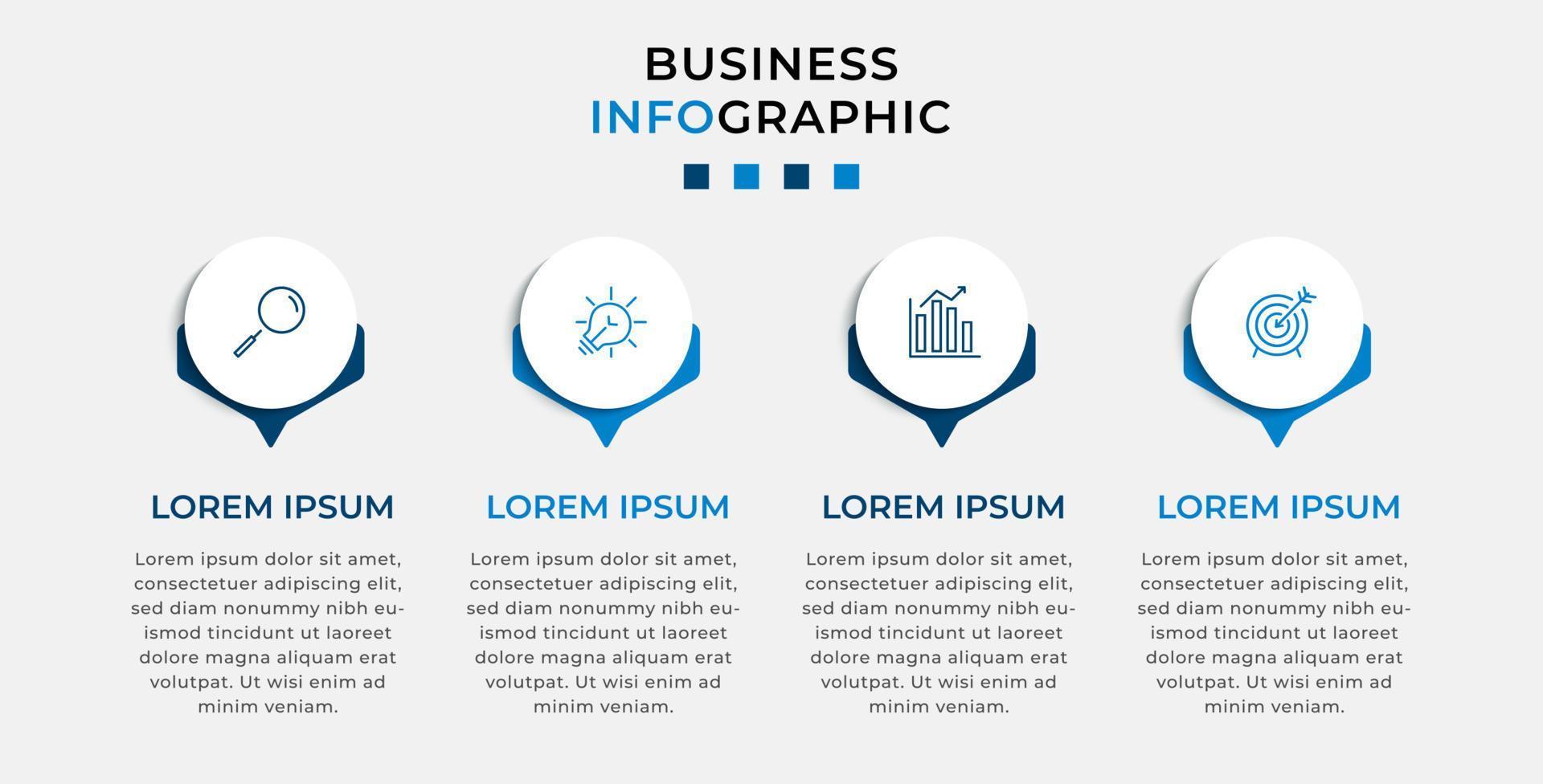 BUSINESS
INFOGRAPHIC

LOREM IPSUM

Lorem ipsum dolor sit amet, consectetuer adipiscing elit, sed diam nonummy nibh euismod tincidunt ut laoreet dolore magna aliquam erat volutpat. Ut wisi enim ad minim veniam.

LOREM IPSUM

Lorem ipsum dolor sit amet, consectetuer adipiscing elit, sed diam nonummy nibh euismod tincidunt ut laoreet dolore magna aliquam erat volutpat. Ut wisi enim ad minim veniam.

LOREM IPSUM

Lorem ipsum dolor sit amet, consectetuer adipiscing elit, sed diam nonummy nibh euismod tincidunt ut laoreet dolore magna aliquam erat volutpat. Ut wisi enim ad minim veniam.

LOREM IPSUM

Lorem ipsum dolor sit amet, consectetuer adipiscing elit, sed diam nonummy nibh euismod tincidunt ut laoreet dolore magna aliquam erat volutpat. Ut wisi enim ad minim veniam.