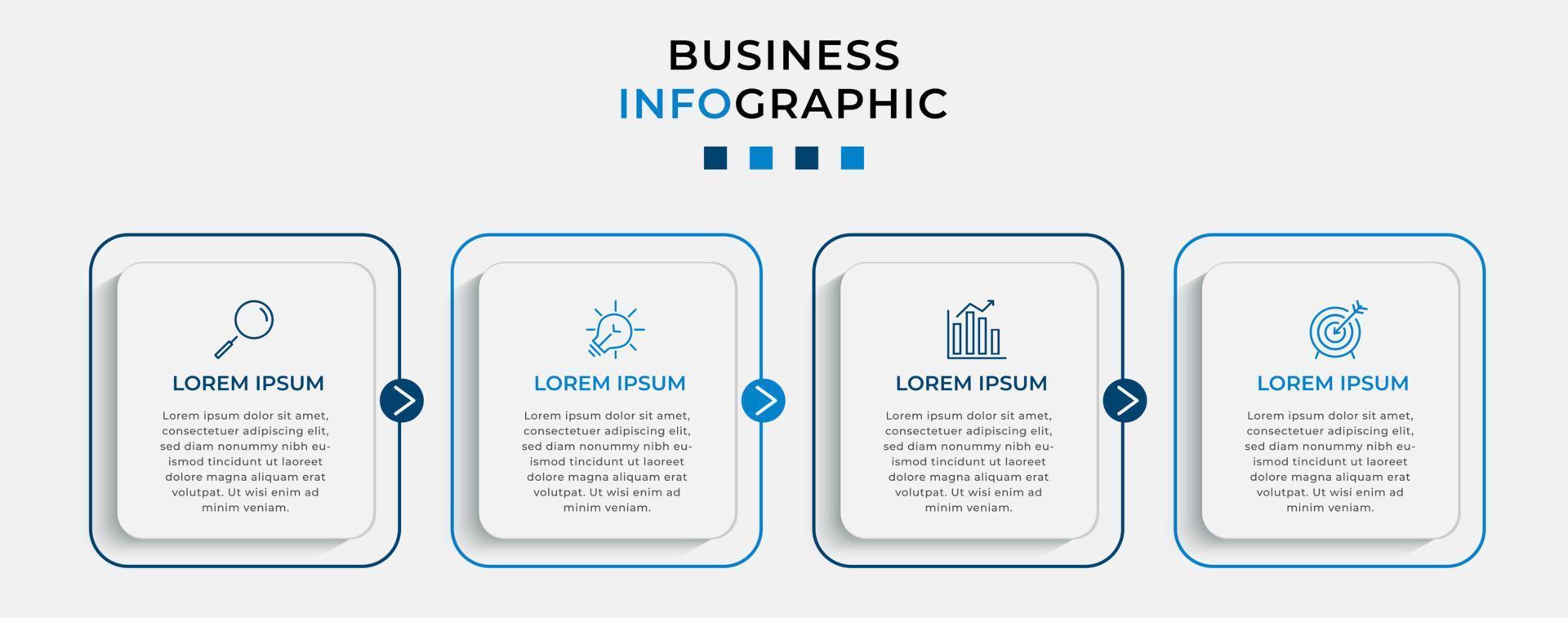 BUSINESS
INFOGRAPHIC

LOREM IPSUM

Lorem ipsum dolor sit amet, consectetuer adipiscing elit, sed diam nonummy nibh euismod tincidunt ut laoreet dolore magna aliquam erat volutpat. Ut wisi enim ad minim veniam.

LOREM IPSUM

Lorem ipsum dolor sit amet, consectetuer adipiscing elit, sed diam nonummy nibh euismod tincidunt ut laoreet dolore magna aliquam erat volutpat. Ut wisi enim ad minim veniam.

LOREM IPSUM

Lorem ipsum dolor sit amet, consectetuer adipiscing elit, sed diam nonummy nibh euismod tincidunt ut laoreet dolore magna aliquam erat volutpat. Ut wisi enim ad minim veniam.

LOREM IPSUM

Lorem ipsum dolor sit amet, consectetuer adipiscing elit, sed diam nonummy nibh euismod tincidunt ut laoreet dolore magna aliquam erat volutpat. Ut wisi enim ad minim veniam.