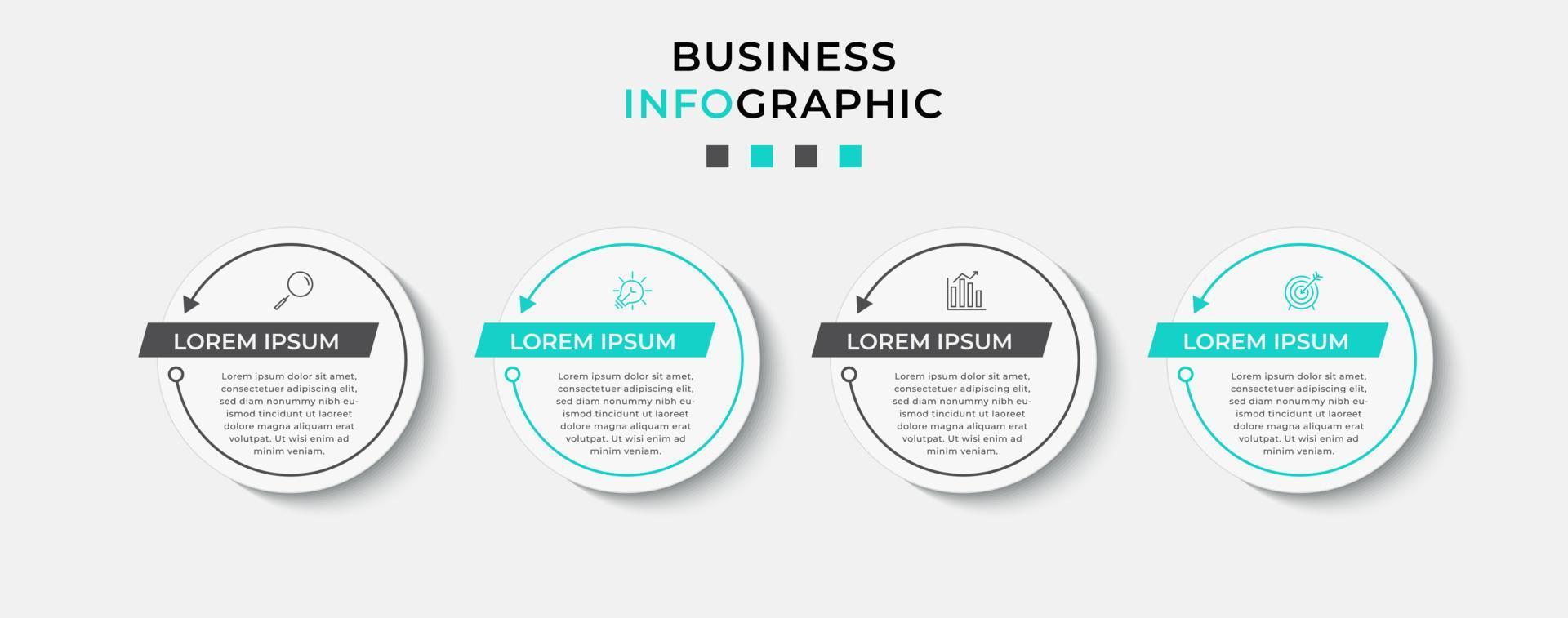 BUSINESS
INFOGRAPHIC

LOREM IPSUM

Lorem ipsum dolor sit amet, consectetuer adipiscing elit, sed diam nonummy nibh euismod tincidunt ut laoreet dolore magna aliquam erat volutpat. Ut wisi enim ad minim veniam.

LOREM IPSUM

Lorem ipsum dolor sit amet, consectetuer adipiscing elit, sed diam nonummy nibh euismod tincidunt ut laoreet dolore magna aliquam erat volutpat. Ut wisi enim ad minim veniam.

LOREM IPSUM

Lorem ipsum dolor sit amet, consectetuer adipiscing elit, sed diam nonummy nibh euismod tincidunt ut laoreet dolore magna aliquam erat volutpat. Ut wisi enim ad minim veniam.

LOREM IPSUM

Lorem ipsum dolor sit amet, consectetuer adipiscing elit, sed diam nonummy nibh euismod tincidunt ut laoreet dolore magna aliquam erat volutpat. Ut wisi enim ad minim veniam.