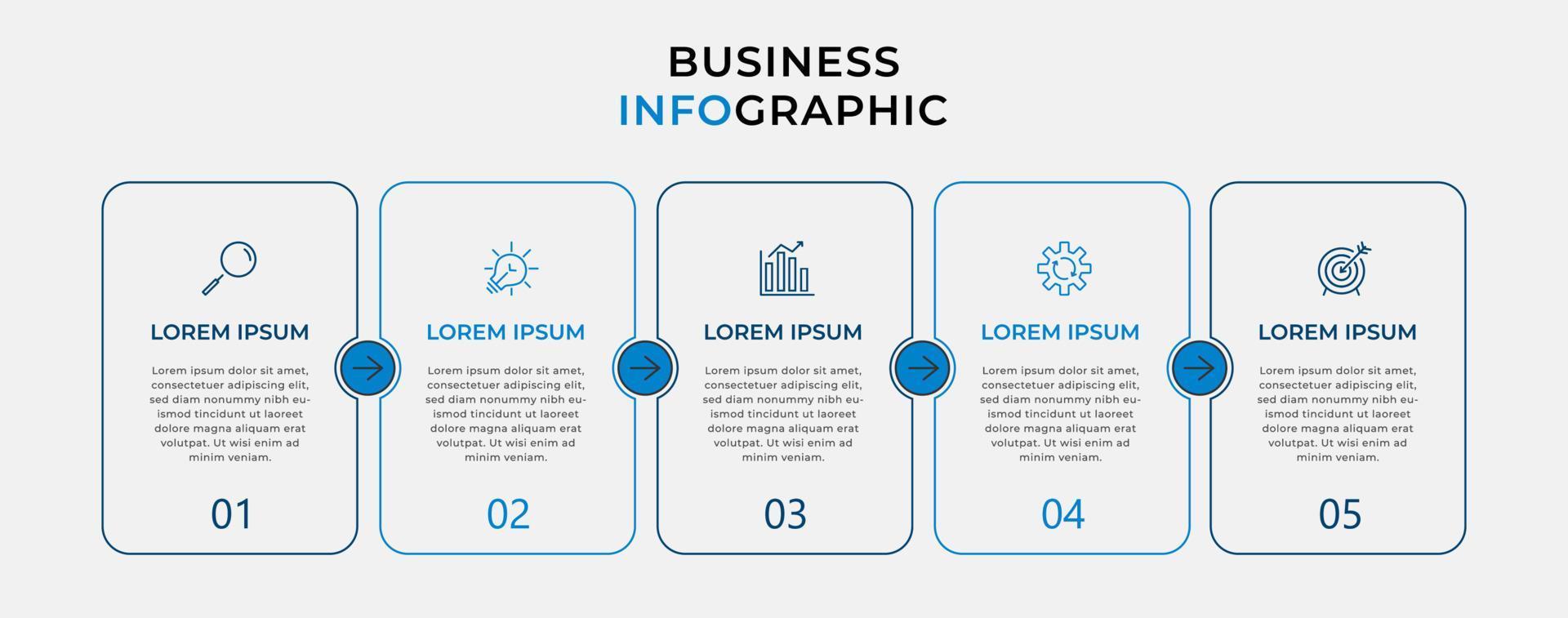 BUSINESS
INFOGRAPHIC

LOREM IPSUM

Lorem ipsum dolor sit amet, consectetuer adipiscing elit, sed diam nonummy nibh euismod tincidunt ut laoreet dolore magna aliquam erat volutpat. Ut wisi enim ad minim veniam.

01

LOREM IPSUM

Lorem ipsum dolor sit amet, consectetuer adipiscing elit, sed diam nonummy nibh euismod tincidunt ut laoreet dolore magna aliquam erat volutpat. Ut wisi enim ad minim veniam.

02

LOREM IPSUM

Lorem ipsum dolor sit amet, consectetuer adipiscing elit, sed diam nonummy nibh euismod tincidunt ut laoreet dolore magna aliquam erat volutpat. Ut wisi enim ad minim veniam.

03

LOREM IPSUM

Lorem ipsum dolor sit amet, consectetuer adipiscing elit, sed diam nonummy nibh euismod tincidunt ut laoreet dolore magna aliquam erat volutpat. Ut wisi enim ad minim veniam.

04

LOREM IPSUM

Lorem ipsum dolor sit amet, consectetuer adipiscing elit, sed diam nonummy nibh euismod tincidunt ut laoreet dolore magna aliquam erat volutpat. Ut wisi enim ad minim veniam.

05