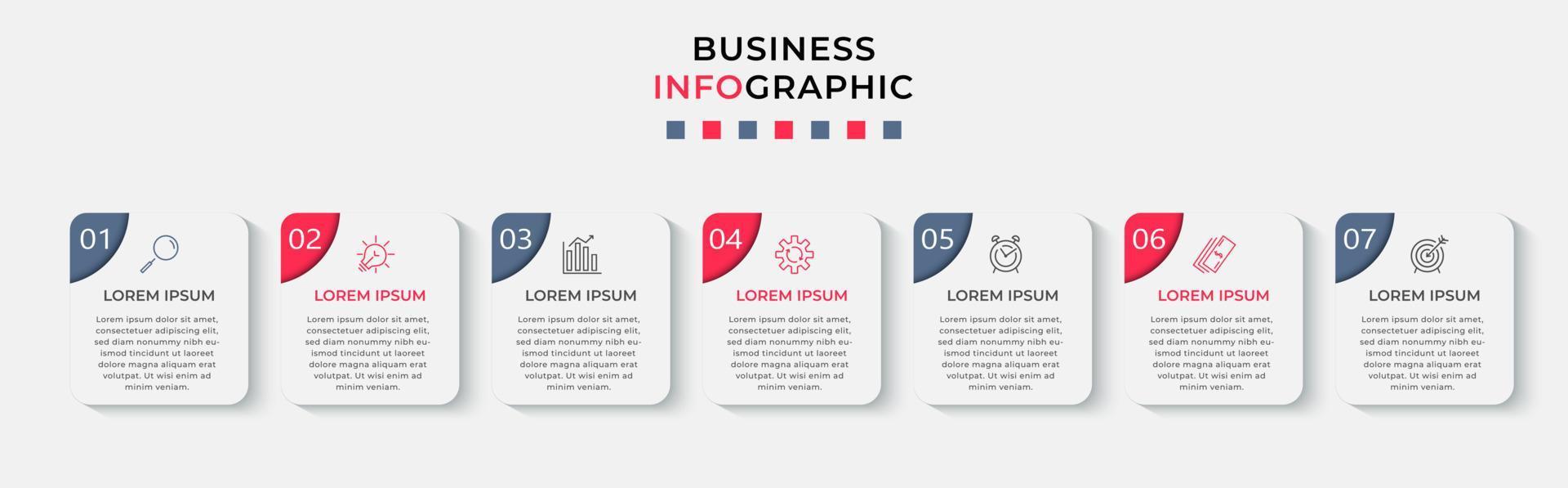 BUSINESS
INFOGRAPHIC

01
LOREM IPSUM
Lorem ipsum dolor sit amet, consectetuer adipiscing elit, sed diam nonummy nibh euismod tincidunt ut laoreet dolore magna aliquam erat volutpat. Ut wisi enim ad minim veniam.

02
LOREM IPSUM
Lorem ipsum dolor sit amet, consectetuer adipiscing elit, sed diam nonummy nibh euismod tincidunt ut laoreet dolore magna aliquam erat volutpat. Ut wisi enim ad minim veniam.

03
LOREM IPSUM
Lorem ipsum dolor sit amet, consectetuer adipiscing elit, sed diam nonummy nibh euismod tincidunt ut laoreet dolore magna aliquam erat volutpat. Ut wisi enim ad minim veniam.

04
LOREM IPSUM
Lorem ipsum dolor sit amet, consectetuer adipiscing elit, sed diam nonummy nibh euismod tincidunt ut laoreet dolore magna aliquam erat volutpat. Ut wisi enim ad minim veniam.

05
LOREM IPSUM
Lorem ipsum dolor sit amet, consectetuer adipiscing elit, sed diam nonummy nibh euismod tincidunt ut laoreet dolore magna aliquam erat volutpat. Ut wisi enim ad minim veniam.

06
LOREM IPSUM
Lorem ipsum dolor sit amet, consectetuer adipiscing elit, sed diam nonummy nibh euismod tincidunt ut laoreet dolore magna aliquam erat volutpat. Ut wisi enim ad minim veniam.

07
LOREM IPSUM
Lorem ipsum dolor sit amet, consectetuer adipiscing elit, sed diam nonummy nibh euismod tincidunt ut laoreet dolore magna aliquam erat volutpat. Ut wisi enim ad minim veniam.