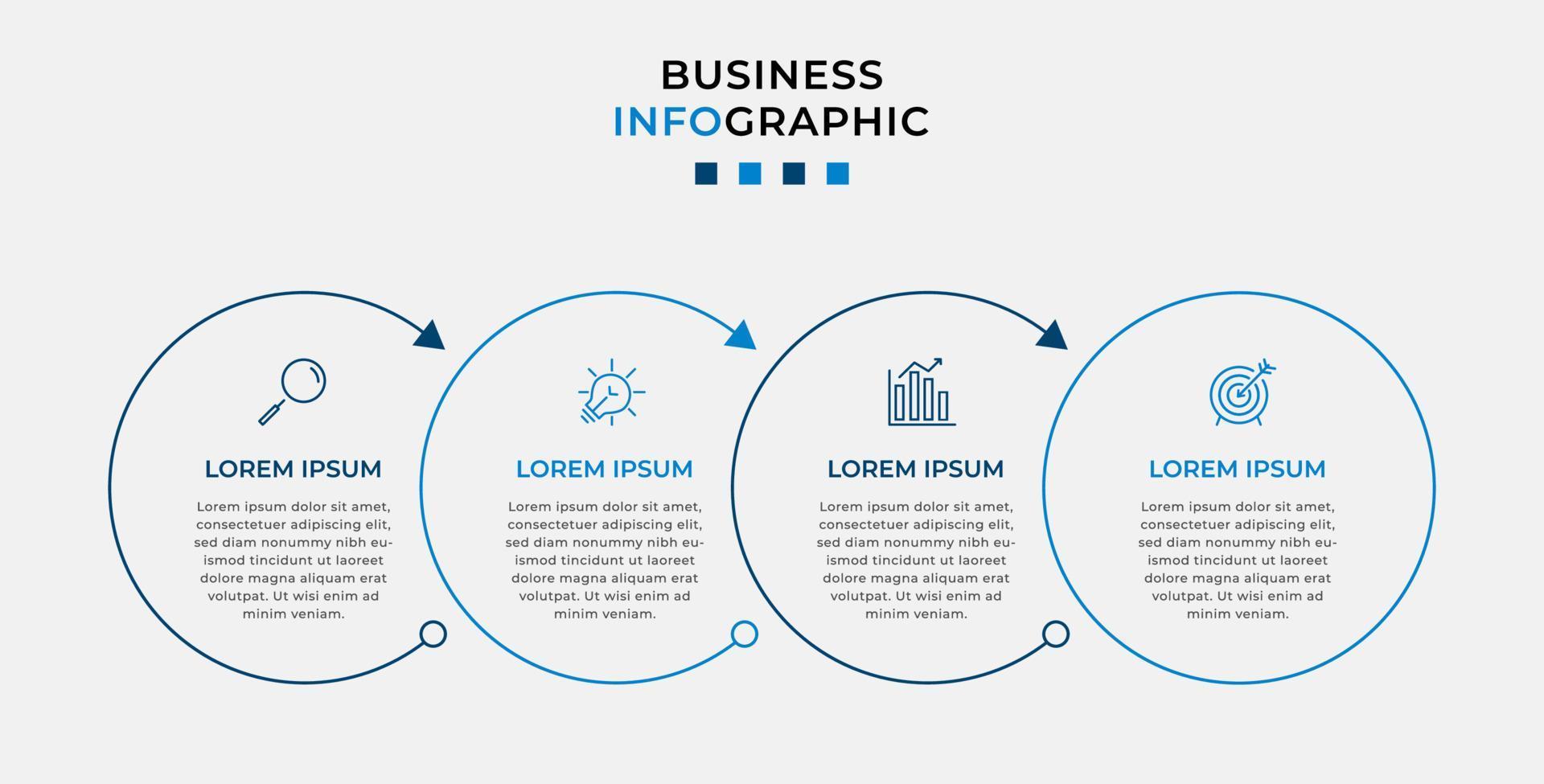 BUSINESS
INFOGRAPHIC

LOREM IPSUM

Lorem ipsum dolor sit amet, consectetuer adipiscing elit, sed diam nonummy nibh euismod tincidunt ut laoreet dolore magna aliquam erat volutpat. Ut wisi enim ad minim veniam.

LOREM IPSUM

Lorem ipsum dolor sit amet, consectetuer adipiscing elit, sed diam nonummy nibh euismod tincidunt ut laoreet dolore magna aliquam erat volutpat. Ut wisi enim ad minim veniam.

LOREM IPSUM

Lorem ipsum dolor sit amet, consectetuer adipiscing elit, sed diam nonummy nibh euismod tincidunt ut laoreet dolore magna aliquam erat volutpat. Ut wisi enim ad minim veniam.

LOREM IPSUM

Lorem ipsum dolor sit amet, consectetuer adipiscing elit, sed diam nonummy nibh euismod tincidunt ut laoreet dolore magna aliquam erat volutpat. Ut wisi enim ad minim veniam.