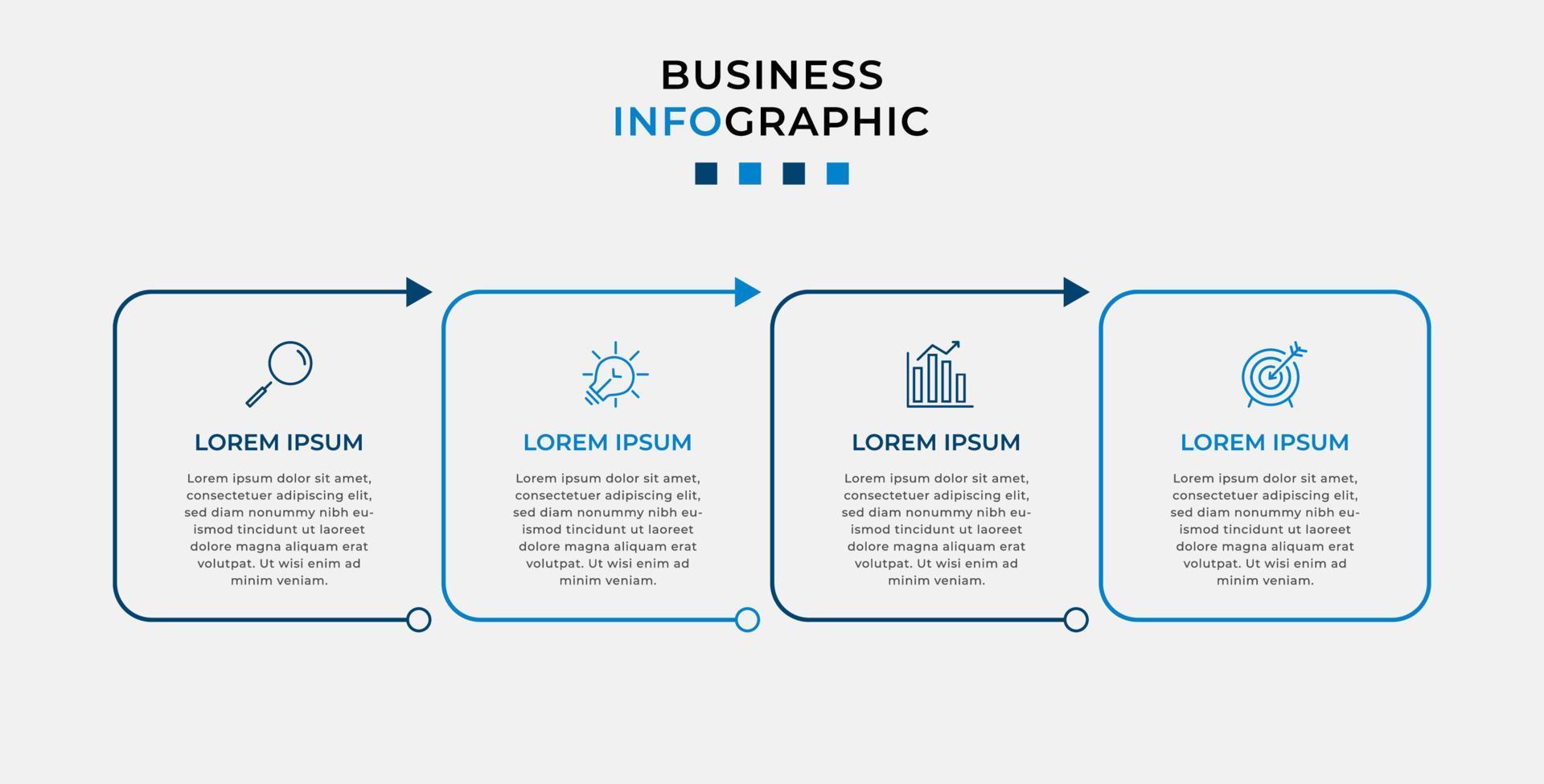 BUSINESS
INFOGRAPHIC

LOREM IPSUM

Lorem ipsum dolor sit amet, consectetuer adipiscing elit, sed diam nonummy nibh euismod tincidunt ut laoreet dolore magna aliquam erat volutpat. Ut wisi enim ad minim veniam.

LOREM IPSUM

Lorem ipsum dolor sit amet, consectetuer adipiscing elit, sed diam nonummy nibh euismod tincidunt ut laoreet dolore magna aliquam erat volutpat. Ut wisi enim ad minim veniam.

LOREM IPSUM

Lorem ipsum dolor sit amet, consectetuer adipiscing elit, sed diam nonummy nibh euismod tincidunt ut laoreet dolore magna aliquam erat volutpat. Ut wisi enim ad minim veniam.

LOREM IPSUM

Lorem ipsum dolor sit amet, consectetuer adipiscing elit, sed diam nonummy nibh euismod tincidunt ut laoreet dolore magna aliquam erat volutpat. Ut wisi enim ad minim veniam.