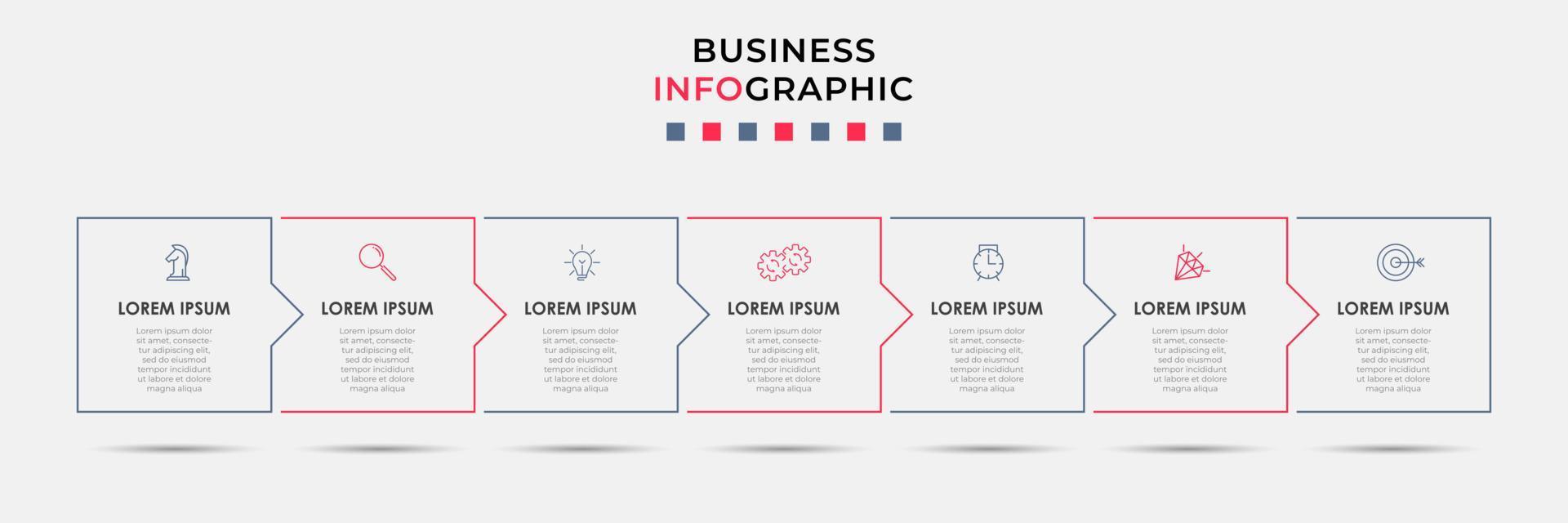 BUSINESS
INFOGRAPHIC

LOREM IPSUM

Lorem ipsum dolor sit amet, consectetur adipiscing elit, sed do eiusmod tempor incididunt ut labore et dolore magna aliqua

LOREM IPSUM

Lorem ipsum dolor sit amet, consectetur adipiscing elit, sed do eiusmod tempor incididunt ut labore et dolore magna aliqua

LOREM IPSUM

Lorem ipsum dolor sit amet, consectetur adipiscing elit, sed do eiusmod tempor incididunt ut labore et dolore magna aliqua

LOREM IPSUM

Lorem ipsum dolor sit amet, consectetur adipiscing elit, sed do eiusmod tempor incididunt ut labore et dolore magna aliqua

LOREM IPSUM

Lorem ipsum dolor sit amet, consectetur adipiscing elit, sed do eiusmod tempor incididunt ut labore et dolore magna aliqua

LOREM IPSUM

Lorem ipsum dolor sit amet, consectetur adipiscing elit, sed do eiusmod tempor incididunt ut labore et dolore magna aliqua

LOREM IPSUM

Lorem ipsum dolor sit amet, consectetur adipiscing elit, sed do eiusmod tempor incididunt ut labore et dolore magna aliqua