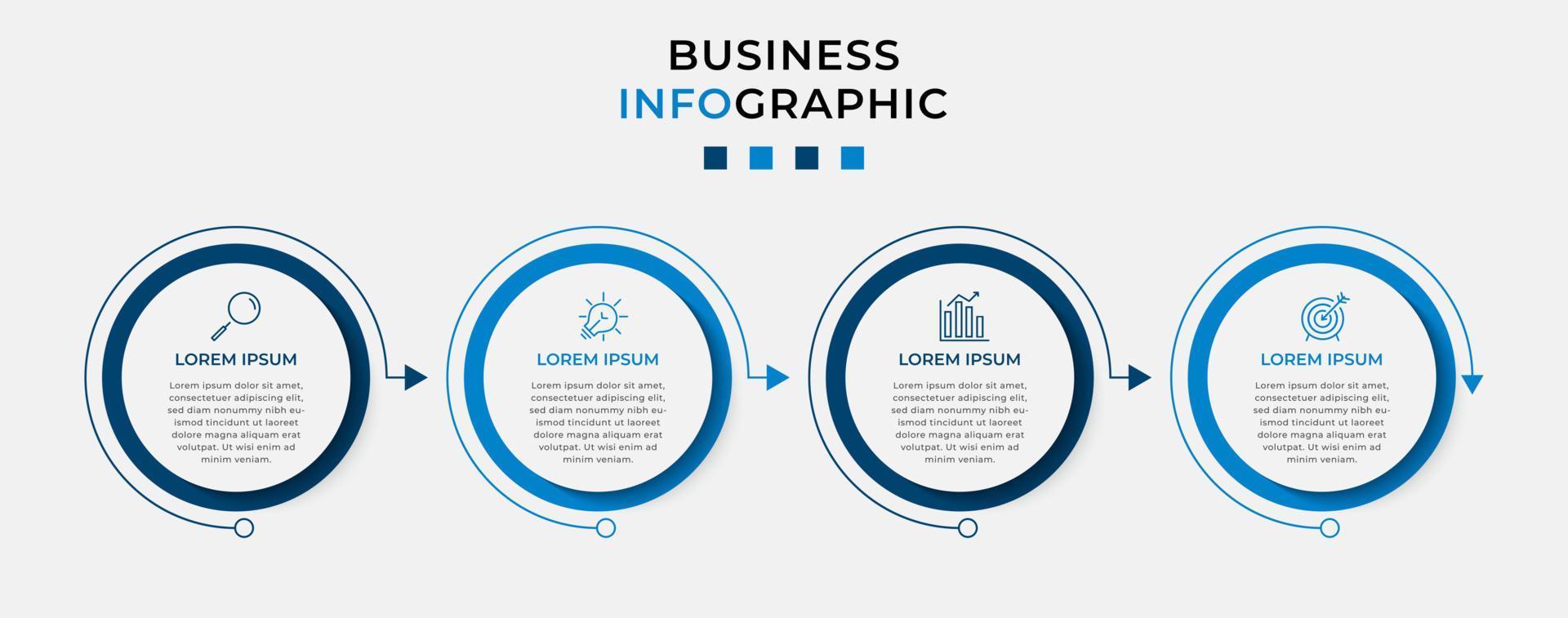 BUSINESS
INFOGRAPHIC

LOREM IPSUM

Lorem ipsum dolor sit amet, consectetuer adipiscing elit, sed diam nonummy nibh euismod tincidunt ut laoreet dolore magna aliquam erat volutpat. Ut wisi enim ad minim veniam.

LOREM IPSUM

Lorem ipsum dolor sit amet, consectetuer adipiscing elit, sed diam nonummy nibh euismod tincidunt ut laoreet dolore magna aliquam erat volutpat. Ut wisi enim ad minim veniam.

LOREM IPSUM

Lorem ipsum dolor sit amet, consectetuer adipiscing elit, sed diam nonummy nibh euismod tincidunt ut laoreet dolore magna aliquam erat volutpat. Ut wisi enim ad minim veniam.

LOREM IPSUM

Lorem ipsum dolor sit amet, consectetuer adipiscing elit, sed diam nonummy nibh euismod tincidunt ut laoreet dolore magna aliquam erat volutpat. Ut wisi enim ad minim veniam.