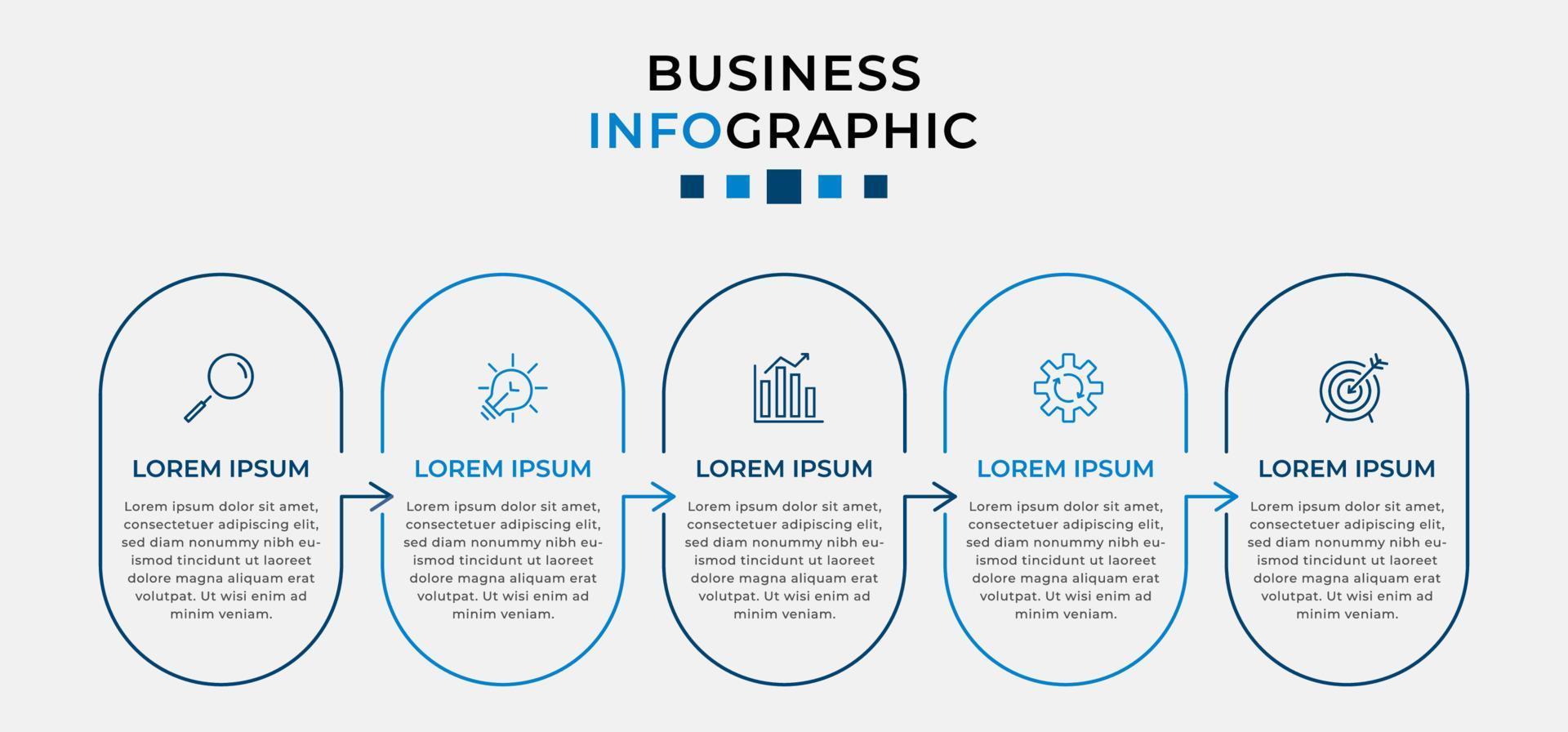 BUSINESS
INFOGRAPHIC

LOREM IPSUM

Lorem ipsum dolor sit amet, consectetuer adipiscing elit, sed diam nonummy nibh euismod tincidunt ut laoreet dolore magna aliquam erat volutpat. Ut wisi enim ad minim veniam.

LOREM IPSUM

Lorem ipsum dolor sit amet, consectetuer adipiscing elit, sed diam nonummy nibh euismod tincidunt ut laoreet dolore magna aliquam erat volutpat. Ut wisi enim ad minim veniam.

LOREM IPSUM

Lorem ipsum dolor sit amet, consectetuer adipiscing elit, sed diam nonummy nibh euismod tincidunt ut laoreet dolore magna aliquam erat volutpat. Ut wisi enim ad minim veniam.

LOREM IPSUM

Lorem ipsum dolor sit amet, consectetuer adipiscing elit, sed diam nonummy nibh euismod tincidunt ut laoreet dolore magna aliquam erat volutpat. Ut wisi enim ad minim veniam.

LOREM IPSUM

Lorem ipsum dolor sit amet, consectetuer adipiscing elit, sed diam nonummy nibh euismod tincidunt ut laoreet dolore magna aliquam erat volutpat. Ut wisi enim ad minim veniam.