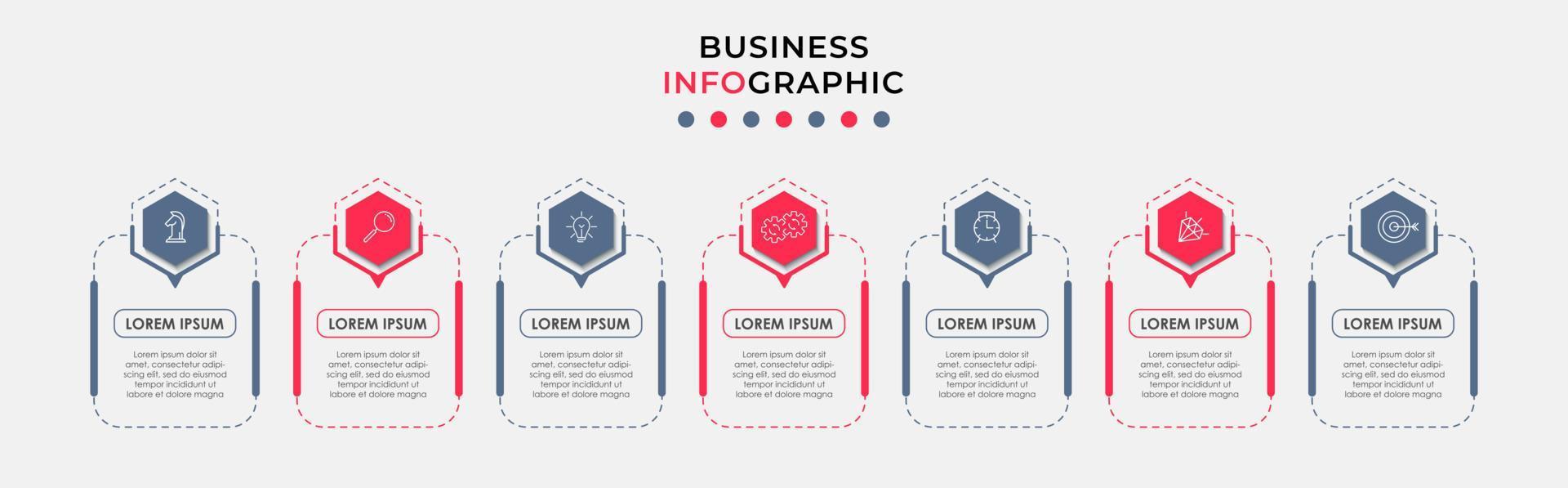 BUSINESS
INFOGRAPHIC

LOREM IPSUM

Lorem ipsum dolor sit amet, consectetur adipiscing elit, sed do eiusmod tempor incididunt ut labore et dolore magna

LOREM IPSUM

Lorem ipsum dolor sit amet, consectetur adipiscing elit, sed do eiusmod tempor incididunt ut labore et dolore magna

LOREM IPSUM

Lorem ipsum dolor sit amet, consectetur adipiscing elit, sed do eiusmod tempor incididunt ut labore et dolore magna

LOREM IPSUM

Lorem ipsum dolor sit amet, consectetur adipiscing elit, sed do eiusmod tempor incididunt ut labore et dolore magna

LOREM IPSUM

Lorem ipsum dolor sit amet, consectetur adipiscing elit, sed do eiusmod tempor incididunt ut labore et dolore magna

LOREM IPSUM

Lorem ipsum dolor sit amet, consectetur adipiscing elit, sed do eiusmod tempor incididunt ut labore et dolore magna

LOREM IPSUM

Lorem ipsum dolor sit amet, consectetur adipiscing elit, sed do eiusmod tempor incididunt ut labore et dolore magna