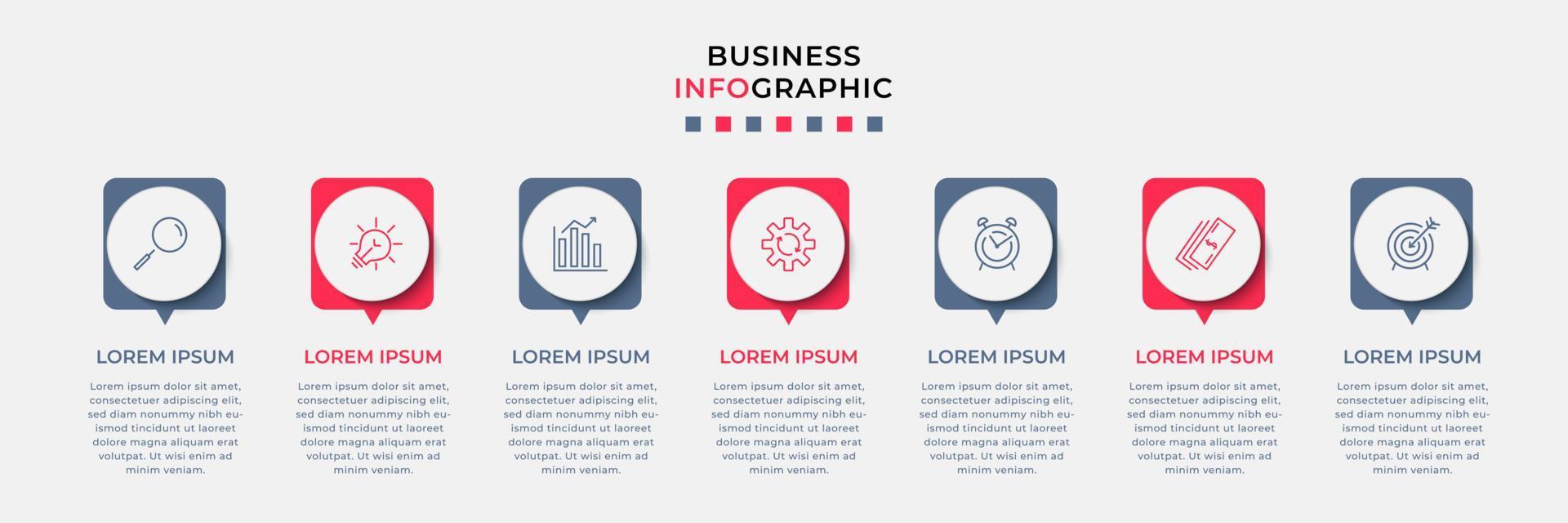 BUSINESS
INFOGRAPHIC

LOREM IPSUM

Lorem ipsum dolor sit amet, consectetuer adipiscing elit, sed diam nonummy nibh euismod tincidunt ut laoreet dolore magna aliquam erat volutpat. Ut wisi enim ad minim veniam.

LOREM IPSUM

Lorem ipsum dolor sit amet, consectetuer adipiscing elit, sed diam nonummy nibh euismod tincidunt ut laoreet dolore magna aliquam erat volutpat. Ut wisi enim ad minim veniam.

LOREM IPSUM

Lorem ipsum dolor sit amet, consectetuer adipiscing elit, sed diam nonummy nibh euismod tincidunt ut laoreet dolore magna aliquam erat volutpat. Ut wisi enim ad minim veniam.

LOREM IPSUM

Lorem ipsum dolor sit amet, consectetuer adipiscing elit, sed diam nonummy nibh euismod tincidunt ut laoreet dolore magna aliquam erat volutpat. Ut wisi enim ad minim veniam.

LOREM IPSUM

Lorem ipsum dolor sit amet, consectetuer adipiscing elit, sed diam nonummy nibh euismod tincidunt ut laoreet dolore magna aliquam erat volutpat. Ut wisi enim ad minim veniam.

LOREM IPSUM

Lorem ipsum dolor sit amet, consectetuer adipiscing elit, sed diam nonummy nibh euismod tincidunt ut laoreet dolore magna aliquam erat volutpat. Ut wisi enim ad minim veniam.

LOREM IPSUM

Lorem ipsum dolor sit amet, consectetuer adipiscing elit, sed diam nonummy nibh euismod tincidunt ut laoreet dolore magna aliquam erat volutpat. Ut wisi enim ad minim veniam.