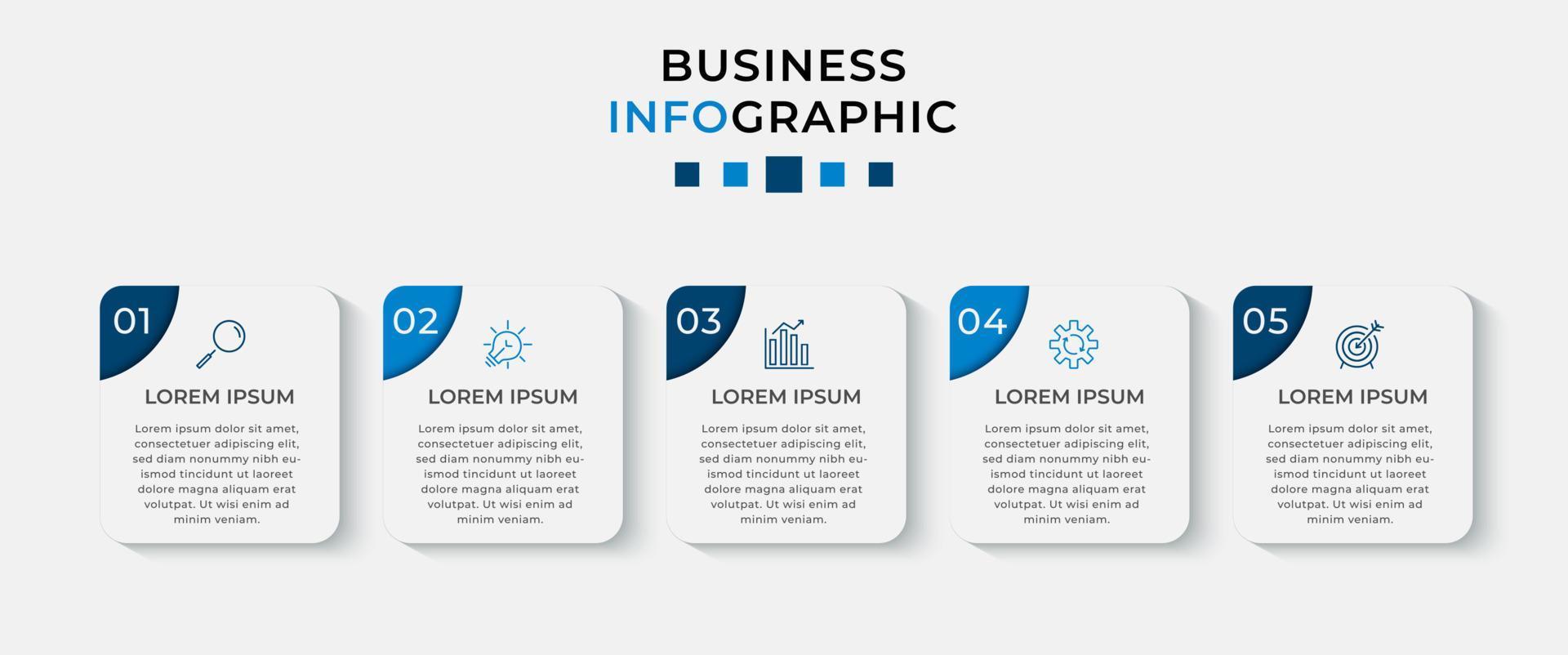 BUSINESS
INFOGRAPHIC

01
LOREM IPSUM
Lorem ipsum dolor sit amet, consectetuer adipiscing elit, sed diam nonummy nibh euismod tincidunt ut laoreet dolore magna aliquam erat volutpat. Ut wisi enim ad minim veniam.

02
LOREM IPSUM
Lorem ipsum dolor sit amet, consectetuer adipiscing elit, sed diam nonummy nibh euismod tincidunt ut laoreet dolore magna aliquam erat volutpat. Ut wisi enim ad minim veniam.

03
LOREM IPSUM
Lorem ipsum dolor sit amet, consectetuer adipiscing elit, sed diam nonummy nibh euismod tincidunt ut laoreet dolore magna aliquam erat volutpat. Ut wisi enim ad minim veniam.

04
LOREM IPSUM
Lorem ipsum dolor sit amet, consectetuer adipiscing elit, sed diam nonummy nibh euismod tincidunt ut laoreet dolore magna aliquam erat volutpat. Ut wisi enim ad minim veniam.

05
LOREM IPSUM
Lorem ipsum dolor sit amet, consectetuer adipiscing elit, sed diam nonummy nibh euismod tincidunt ut laoreet dolore magna aliquam erat volutpat. Ut wisi enim ad minim veniam.