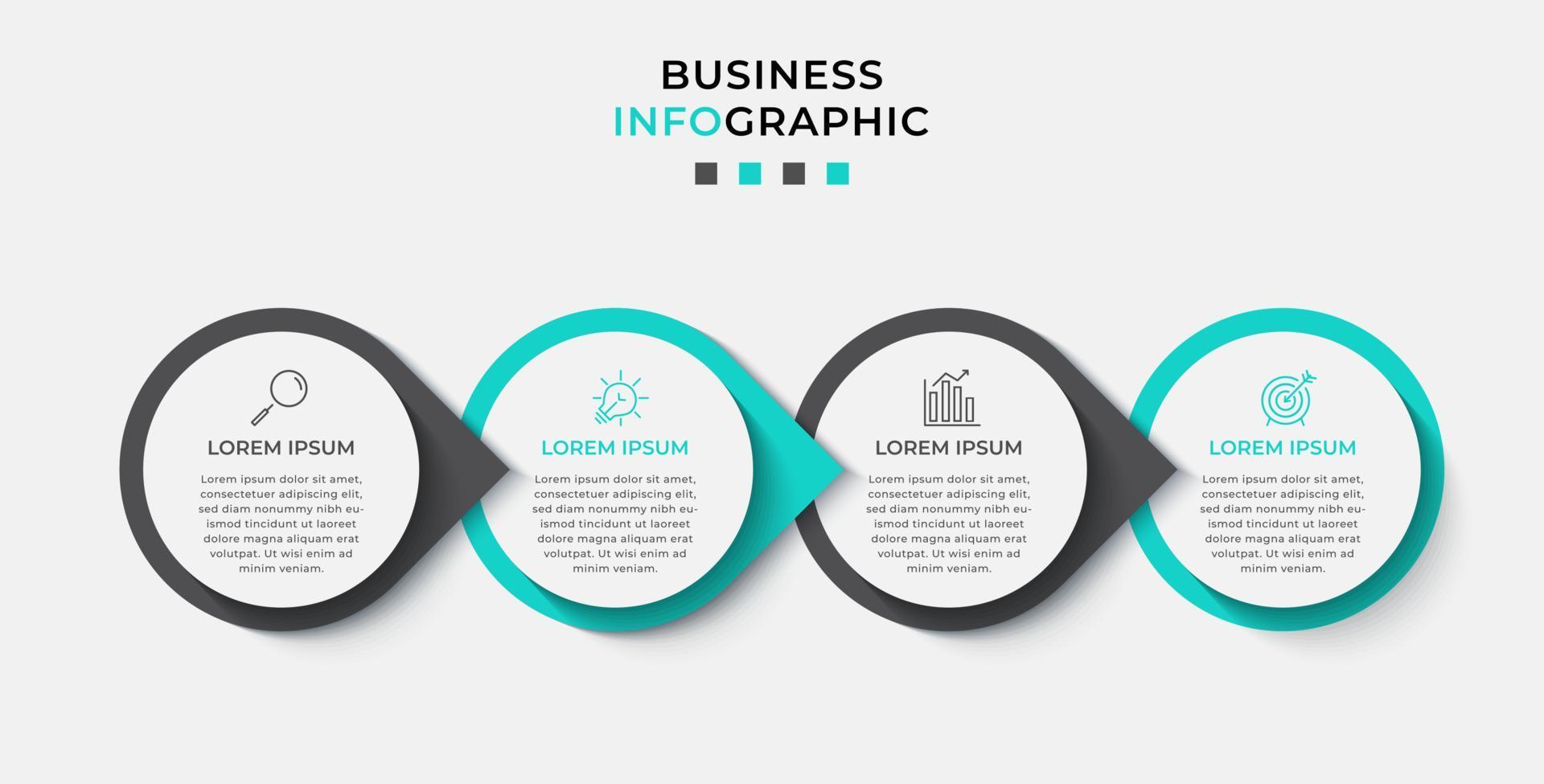 BUSINESS
INFOGRAPHIC

LOREM IPSUM

Lorem ipsum dolor sit amet, consectetuer adipiscing elit, sed diam nonummy nibh euismod tincidunt ut laoreet dolore magna aliquam erat volutpat. Ut wisi enim ad minim veniam.

LOREM IPSUM

Lorem ipsum dolor sit amet, consectetuer adipiscing elit, sed diam nonummy nibh euismod tincidunt ut laoreet dolore magna aliquam erat volutpat. Ut wisi enim ad minim veniam.

LOREM IPSUM

Lorem ipsum dolor sit amet, consectetuer adipiscing elit, sed diam nonummy nibh euismod tincidunt ut laoreet dolore magna aliquam erat volutpat. Ut wisi enim ad minim veniam.

LOREM IPSUM

Lorem ipsum dolor sit amet, consectetuer adipiscing elit, sed diam nonummy nibh euismod tincidunt ut laoreet dolore magna aliquam erat volutpat. Ut wisi enim ad minim veniam.