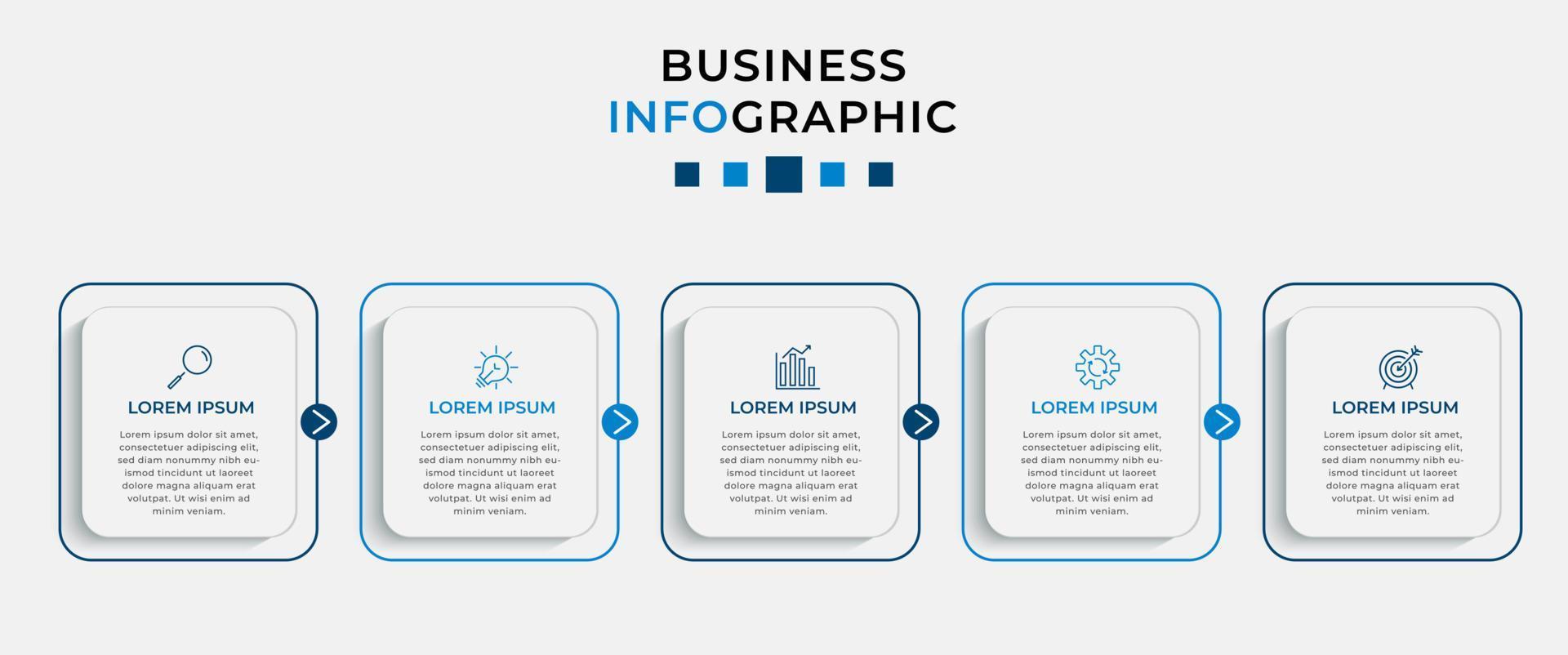 BUSINESS
INFOGRAPHIC

LOREM IPSUM

Lorem ipsum dolor sit amet, consectetuer adipiscing elit, sed diam nonummy nibh euismod tincidunt ut laoreet dolore magna aliquam erat volutpat. Ut wisi enim ad minim veniam.

LOREM IPSUM

Lorem ipsum dolor sit amet, consectetuer adipiscing elit, sed diam nonummy nibh euismod tincidunt ut laoreet dolore magna aliquam erat volutpat. Ut wisi enim ad minim veniam.

LOREM IPSUM

Lorem ipsum dolor sit amet, consectetuer adipiscing elit, sed diam nonummy nibh euismod tincidunt ut laoreet dolore magna aliquam erat volutpat. Ut wisi enim ad minim veniam.

LOREM IPSUM

Lorem ipsum dolor sit amet, consectetuer adipiscing elit, sed diam nonummy nibh euismod tincidunt ut laoreet dolore magna aliquam erat volutpat. Ut wisi enim ad minim veniam.

LOREM IPSUM

Lorem ipsum dolor sit amet, consectetuer adipiscing elit, sed diam nonummy nibh euismod tincidunt ut laoreet dolore magna aliquam erat volutpat. Ut wisi enim ad minim veniam.