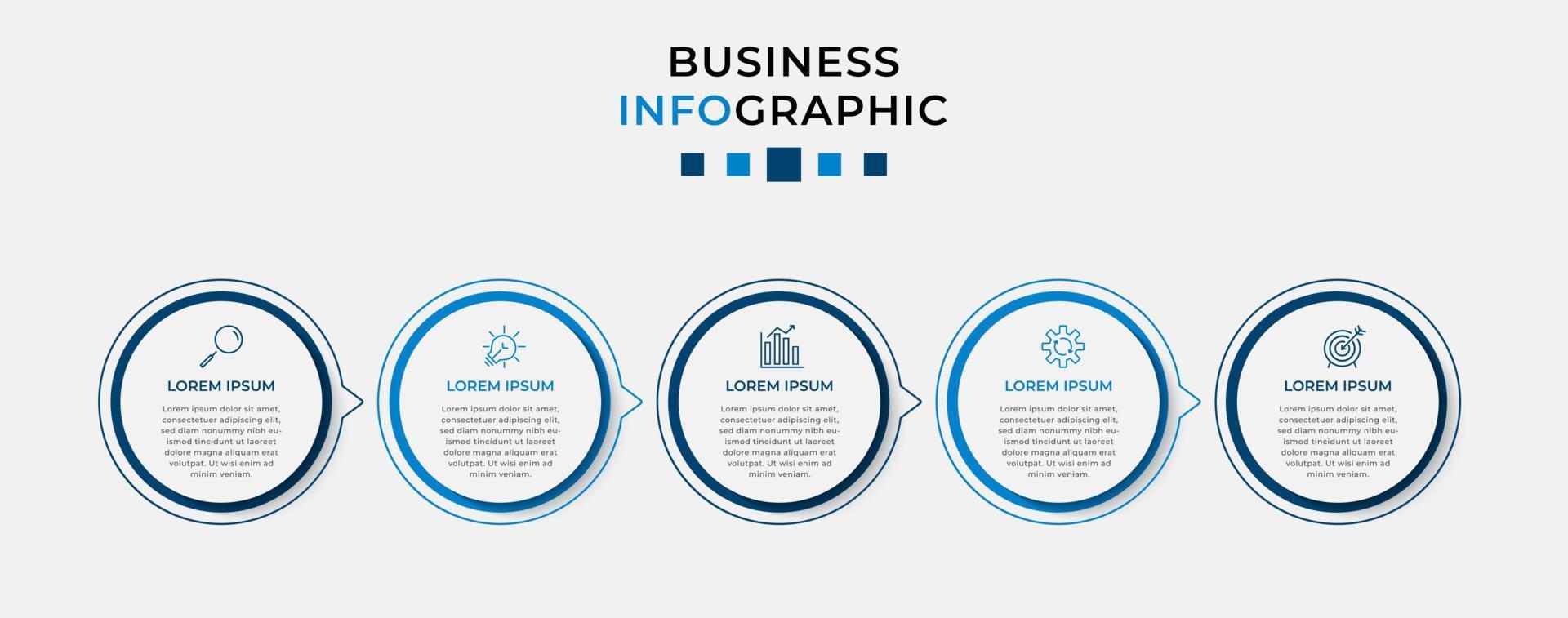 BUSINESS
INFOGRAPHIC

LOREM IPSUM

Lorem ipsum dolor sit amet, consectetuer adipiscing elit, sed diam nonummy nibh euismod tincidunt ut laoreet dolore magna aliquam erat volutpat. Ut wisi enim ad minim veniam.

LOREM IPSUM

Lorem ipsum dolor sit amet, consectetuer adipiscing elit, sed diam nonummy nibh euismod tincidunt ut laoreet dolore magna aliquam erat volutpat. Ut wisi enim ad minim veniam.

LOREM IPSUM

Lorem ipsum dolor sit amet, consectetuer adipiscing elit, sed diam nonummy nibh euismod tincidunt ut laoreet dolore magna aliquam erat volutpat. Ut wisi enim ad minim veniam.

LOREM IPSUM

Lorem ipsum dolor sit amet, consectetuer adipiscing elit, sed diam nonummy nibh euismod tincidunt ut laoreet dolore magna aliquam erat volutpat. Ut wisi enim ad minim veniam.

LOREM IPSUM

Lorem ipsum dolor sit amet, consectetuer adipiscing elit, sed diam nonummy nibh euismod tincidunt ut laoreet dolore magna aliquam erat volutpat. Ut wisi enim ad minim veniam.