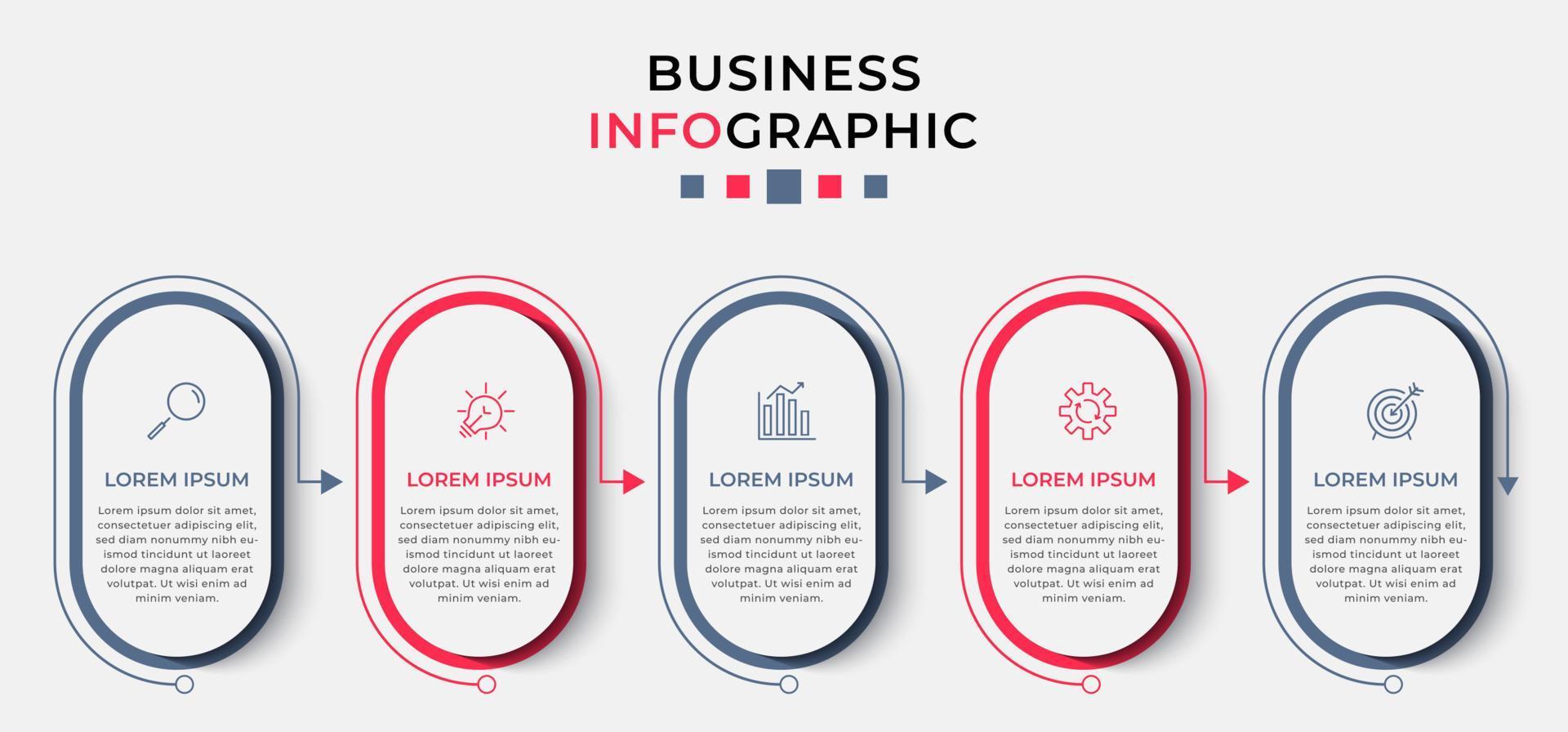 BUSINESS
INFOGRAPHIC

LOREM IPSUM

Lorem ipsum dolor sit amet, consectetuer adipiscing elit, sed diam nonummy nibh euismod tincidunt ut laoreet dolore magna aliquam erat volutpat. Ut wisi enim ad minim veniam.

LOREM IPSUM

Lorem ipsum dolor sit amet, consectetuer adipiscing elit, sed diam nonummy nibh euismod tincidunt ut laoreet dolore magna aliquam erat volutpat. Ut wisi enim ad minim veniam.

LOREM IPSUM

Lorem ipsum dolor sit amet, consectetuer adipiscing elit, sed diam nonummy nibh euismod tincidunt ut laoreet dolore magna aliquam erat volutpat. Ut wisi enim ad minim veniam.

LOREM IPSUM

Lorem ipsum dolor sit amet, consectetuer adipiscing elit, sed diam nonummy nibh euismod tincidunt ut laoreet dolore magna aliquam erat volutpat. Ut wisi enim ad minim veniam.

LOREM IPSUM

Lorem ipsum dolor sit amet, consectetuer adipiscing elit, sed diam nonummy nibh euismod tincidunt ut laoreet dolore magna aliquam erat volutpat. Ut wisi enim ad minim veniam.