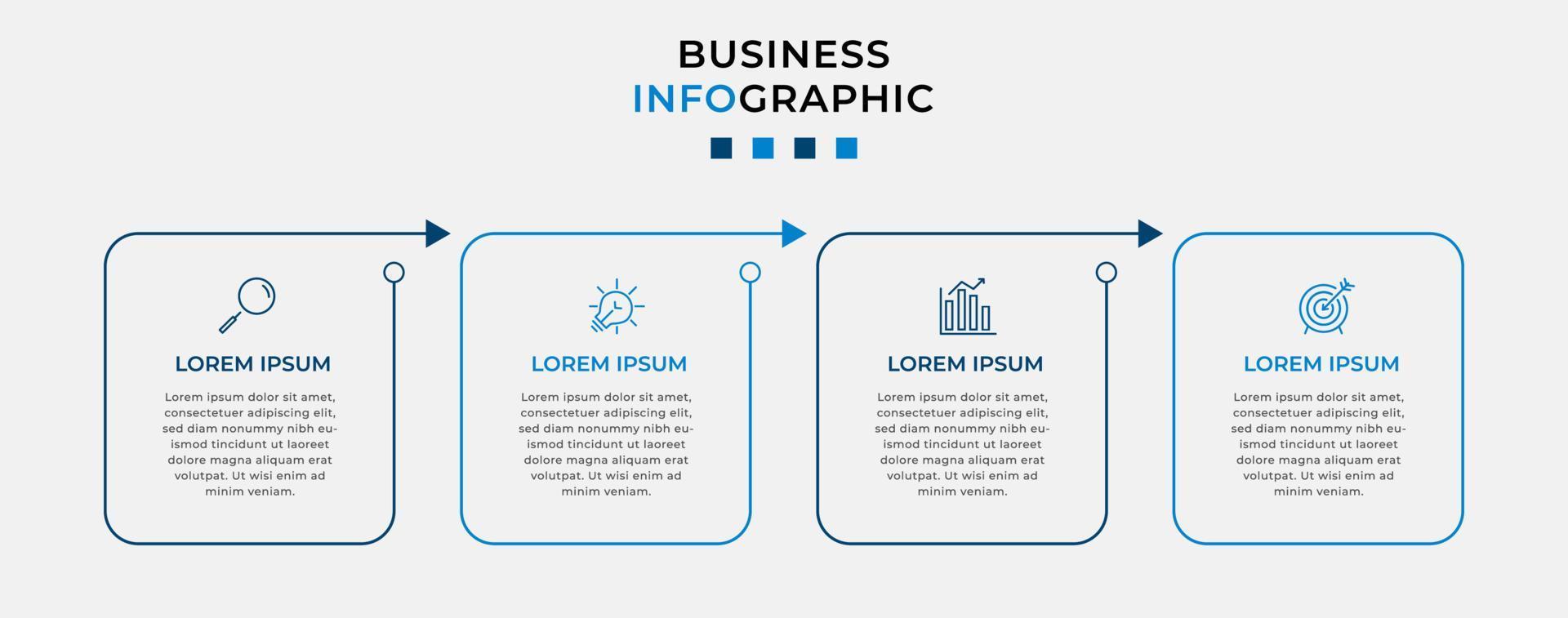 BUSINESS
INFOGRAPHIC

LOREM IPSUM

Lorem ipsum dolor sit amet, consectetuer adipiscing elit, sed diam nonummy nibh euismod tincidunt ut laoreet dolore magna aliquam erat volutpat. Ut wisi enim ad minim veniam.

LOREM IPSUM

Lorem ipsum dolor sit amet, consectetuer adipiscing elit, sed diam nonummy nibh euismod tincidunt ut laoreet dolore magna aliquam erat volutpat. Ut wisi enim ad minim veniam.

LOREM IPSUM

Lorem ipsum dolor sit amet, consectetuer adipiscing elit, sed diam nonummy nibh euismod tincidunt ut laoreet dolore magna aliquam erat volutpat. Ut wisi enim ad minim veniam.

LOREM IPSUM

Lorem ipsum dolor sit amet, consectetuer adipiscing elit, sed diam nonummy nibh euismod tincidunt ut laoreet dolore magna aliquam erat volutpat. Ut wisi enim ad minim veniam.