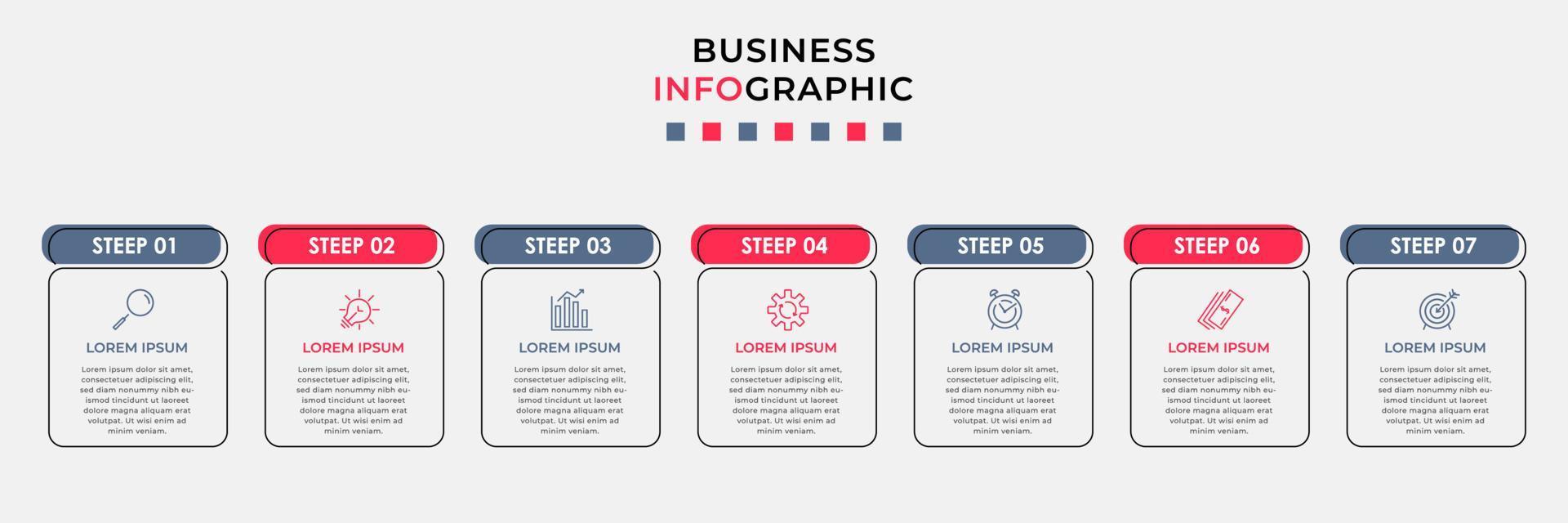 BUSINESS
INFOGRAPHIC

STEEP 01

LOREM IPSUM

Lorem ipsum dolor sit amet, consectetuer adipiscing elit, sed diam nonummy nibh euismod tincidunt ut laoreet dolore magna aliquam erat volutpat. Ut wisi enim ad minim veniam.

STEEP 02

LOREM IPSUM

Lorem ipsum dolor sit amet, consectetuer adipiscing elit, sed diam nonummy nibh euismod tincidunt ut laoreet dolore magna aliquam erat volutpat. Ut wisi enim ad minim veniam.

STEEP 03

LOREM IPSUM

Lorem ipsum dolor sit amet, consectetuer adipiscing elit, sed diam nonummy nibh euismod tincidunt ut laoreet dolore magna aliquam erat volutpat. Ut wisi enim ad minim veniam.

STEEP 04

LOREM IPSUM

Lorem ipsum dolor sit amet, consectetuer adipiscing elit, sed diam nonummy nibh euismod tincidunt ut laoreet dolore magna aliquam erat volutpat. Ut wisi enim ad minim veniam.

STEEP 05

LOREM IPSUM

Lorem ipsum dolor sit amet, consectetuer adipiscing elit, sed diam nonummy nibh euismod tincidunt ut laoreet dolore magna aliquam erat volutpat. Ut wisi enim ad minim veniam.

STEEP 06

LOREM IPSUM

Lorem ipsum dolor sit amet, consectetuer adipiscing elit, sed diam nonummy nibh euismod tincidunt ut laoreet dolore magna aliquam erat volutpat. Ut wisi enim ad minim veniam.

STEEP 07

LOREM IPSUM

Lorem ipsum dolor sit amet, consectetuer adipiscing elit, sed diam nonummy nibh euismod tincidunt ut laoreet dolore magna aliquam erat volutpat. Ut wisi enim ad minim veniam.