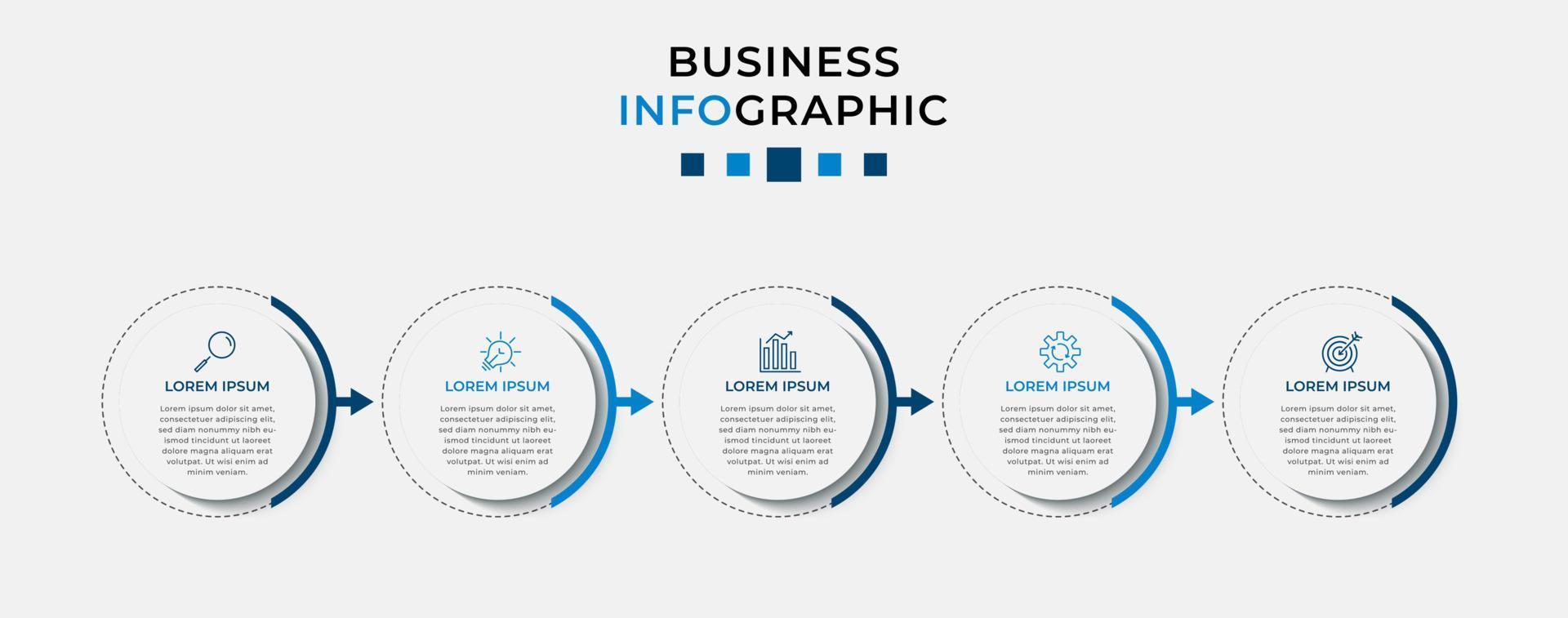 BUSINESS
INFOGRAPHIC

LOREM IPSUM

Lorem ipsum dolor sit amet, consectetuer adipiscing elit, sed diam nonummy nibh euismod tincidunt ut laoreet dolore magna aliquam erat volutpat. Ut wisi enim ad minim veniam.

LOREM IPSUM

Lorem ipsum dolor sit amet, consectetuer adipiscing elit, sed diam nonummy nibh euismod tincidunt ut laoreet dolore magna aliquam erat volutpat. Ut wisi enim ad minim veniam.

LOREM IPSUM

Lorem ipsum dolor sit amet, consectetuer adipiscing elit, sed diam nonummy nibh euismod tincidunt ut laoreet dolore magna aliquam erat volutpat. Ut wisi enim ad minim veniam.

LOREM IPSUM

Lorem ipsum dolor sit amet, consectetuer adipiscing elit, sed diam nonummy nibh euismod tincidunt ut laoreet dolore magna aliquam erat volutpat. Ut wisi enim ad minim veniam.

LOREM IPSUM

Lorem ipsum dolor sit amet, consectetuer adipiscing elit, sed diam nonummy nibh euismod tincidunt ut laoreet dolore magna aliquam erat volutpat. Ut wisi enim ad minim veniam.