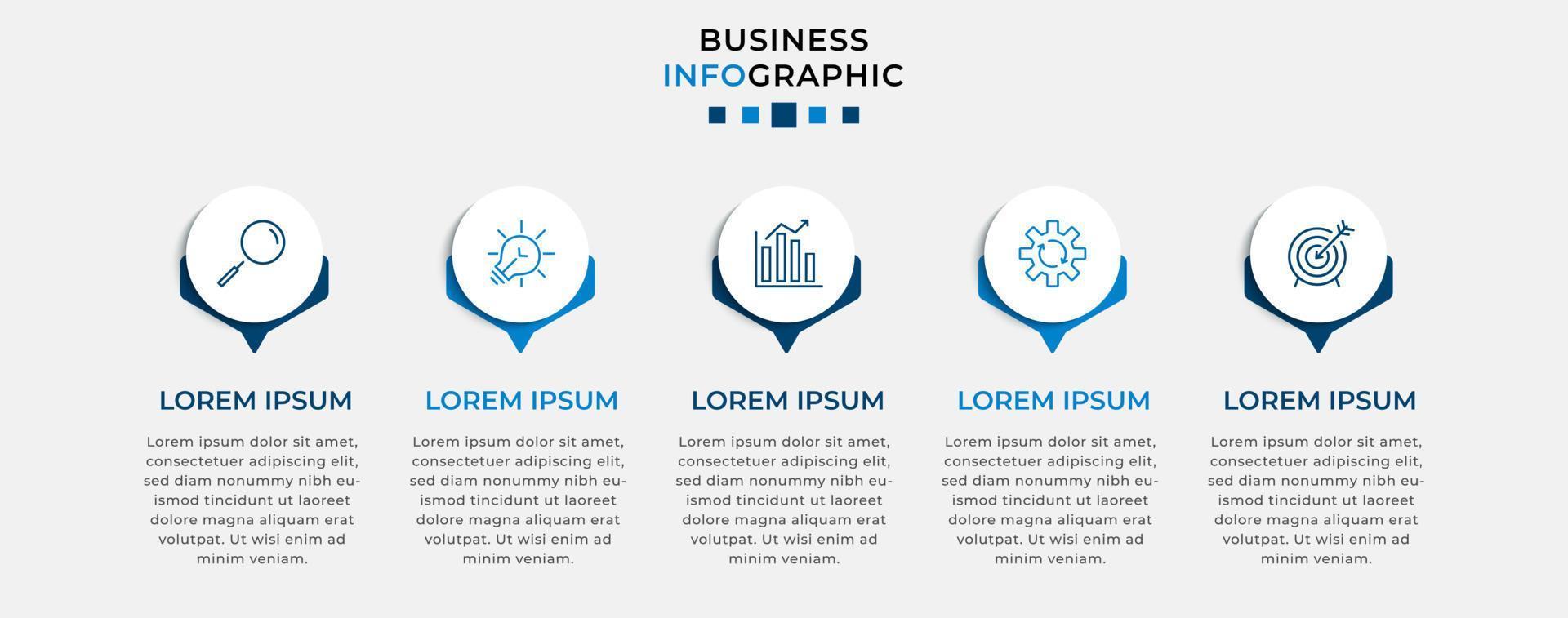 BUSINESS
INFOGRAPHIC

LOREM IPSUM

Lorem ipsum dolor sit amet, consectetuer adipiscing elit, sed diam nonummy nibh euismod tincidunt ut laoreet dolore magna aliquam erat volutpat. Ut wisi enim ad minim veniam.

LOREM IPSUM

Lorem ipsum dolor sit amet, consectetuer adipiscing elit, sed diam nonummy nibh euismod tincidunt ut laoreet dolore magna aliquam erat volutpat. Ut wisi enim ad minim veniam.

LOREM IPSUM

Lorem ipsum dolor sit amet, consectetuer adipiscing elit, sed diam nonummy nibh euismod tincidunt ut laoreet dolore magna aliquam erat volutpat. Ut wisi enim ad minim veniam.

LOREM IPSUM

Lorem ipsum dolor sit amet, consectetuer adipiscing elit, sed diam nonummy nibh euismod tincidunt ut laoreet dolore magna aliquam erat volutpat. Ut wisi enim ad minim veniam.

LOREM IPSUM

Lorem ipsum dolor sit amet, consectetuer adipiscing elit, sed diam nonummy nibh euismod tincidunt ut laoreet dolore magna aliquam erat volutpat. Ut wisi enim ad minim veniam.