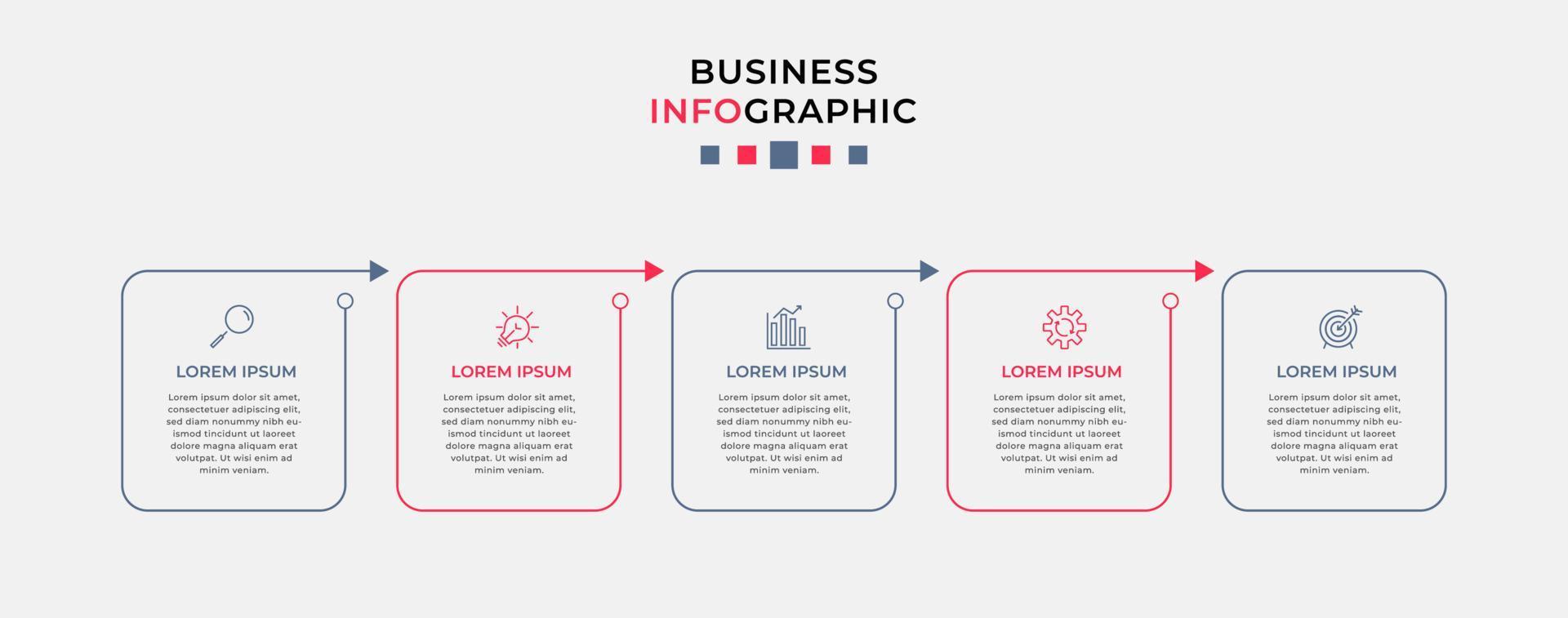 BUSINESS
INFOGRAPHIC

LOREM IPSUM

Lorem ipsum dolor sit amet, consectetuer adipiscing elit, sed diam nonummy nibh euismod tincidunt ut laoreet dolore magna aliquam erat volutpat. Ut wisi enim ad minim veniam.

LOREM IPSUM

Lorem ipsum dolor sit amet, consectetuer adipiscing elit, sed diam nonummy nibh euismod tincidunt ut laoreet dolore magna aliquam erat volutpat. Ut wisi enim ad minim veniam.

LOREM IPSUM

Lorem ipsum dolor sit amet, consectetuer adipiscing elit, sed diam nonummy nibh euismod tincidunt ut laoreet dolore magna aliquam erat volutpat. Ut wisi enim ad minim veniam.

LOREM IPSUM

Lorem ipsum dolor sit amet, consectetuer adipiscing elit, sed diam nonummy nibh euismod tincidunt ut laoreet dolore magna aliquam erat volutpat. Ut wisi enim ad minim veniam.

LOREM IPSUM

Lorem ipsum dolor sit amet, consectetuer adipiscing elit, sed diam nonummy nibh euismod tincidunt ut laoreet dolore magna aliquam erat volutpat. Ut wisi enim ad minim veniam.