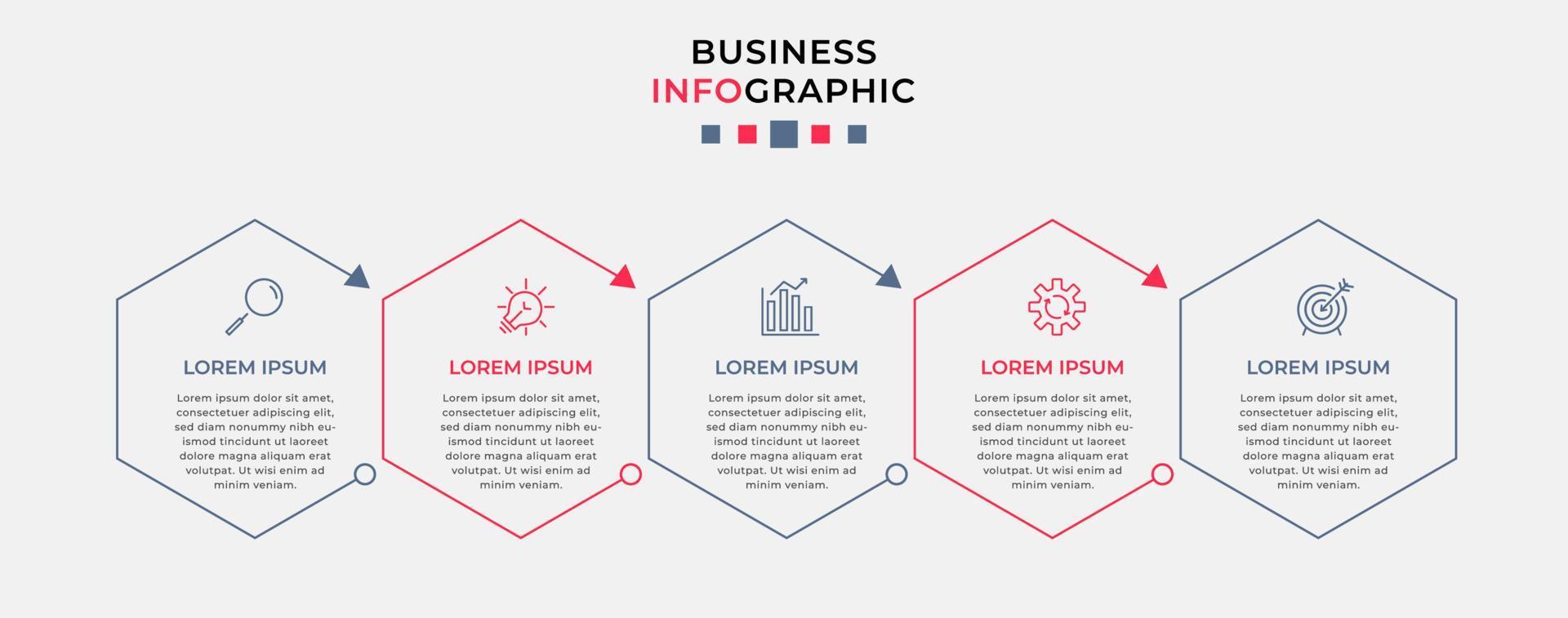 BUSINESS
INFOGRAPHIC

LOREM IPSUM

Lorem ipsum dolor sit amet, consectetuer adipiscing elit, sed diam nonummy nibh euismod tincidunt ut laoreet dolore magna aliquam erat volutpat. Ut wisi enim ad minim veniam.

LOREM IPSUM

Lorem ipsum dolor sit amet, consectetuer adipiscing elit, sed diam nonummy nibh euismod tincidunt ut laoreet dolore magna aliquam erat volutpat. Ut wisi enim ad minim veniam.

LOREM IPSUM

Lorem ipsum dolor sit amet, consectetuer adipiscing elit, sed diam nonummy nibh euismod tincidunt ut laoreet dolore magna aliquam erat volutpat. Ut wisi enim ad minim veniam.

LOREM IPSUM

Lorem ipsum dolor sit amet, consectetuer adipiscing elit, sed diam nonummy nibh euismod tincidunt ut laoreet dolore magna aliquam erat volutpat. Ut wisi enim ad minim veniam.

LOREM IPSUM

Lorem ipsum dolor sit amet, consectetuer adipiscing elit, sed diam nonummy nibh euismod tincidunt ut laoreet dolore magna aliquam erat volutpat. Ut wisi enim ad minim veniam.