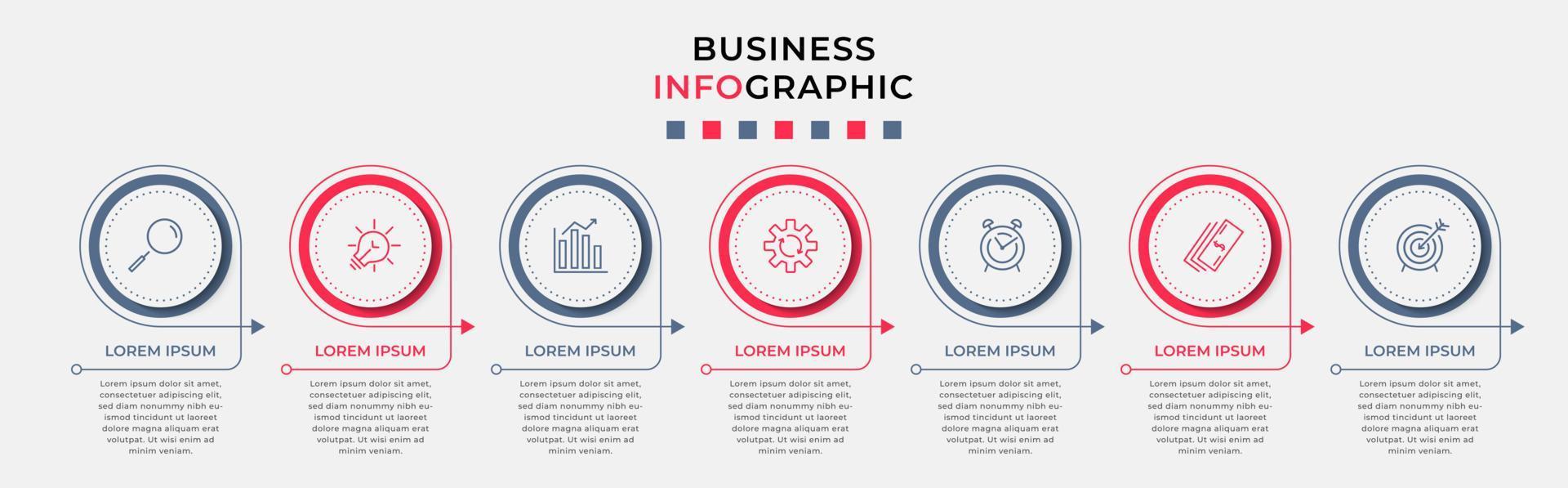 BUSINESS
INFOGRAPHIC

LOREM IPSUM

Lorem ipsum dolor sit amet, consectetuer adipiscing elit, sed diam nonummy nibh euismod tincidunt ut laoreet dolore magna aliquam erat volutpat. Ut wisi enim ad minim veniam.

LOREM IPSUM

Lorem ipsum dolor sit amet, consectetuer adipiscing elit, sed diam nonummy nibh euismod tincidunt ut laoreet dolore magna aliquam erat volutpat. Ut wisi enim ad minim veniam.

LOREM IPSUM

Lorem ipsum dolor sit amet, consectetuer adipiscing elit, sed diam nonummy nibh euismod tincidunt ut laoreet dolore magna aliquam erat volutpat. Ut wisi enim ad minim veniam.

LOREM IPSUM

Lorem ipsum dolor sit amet, consectetuer adipiscing elit, sed diam nonummy nibh euismod tincidunt ut laoreet dolore magna aliquam erat volutpat. Ut wisi enim ad minim veniam.

LOREM IPSUM

Lorem ipsum dolor sit amet, consectetuer adipiscing elit, sed diam nonummy nibh euismod tincidunt ut laoreet dolore magna aliquam erat volutpat. Ut wisi enim ad minim veniam.

LOREM IPSUM

Lorem ipsum dolor sit amet, consectetuer adipiscing elit, sed diam nonummy nibh euismod tincidunt ut laoreet dolore magna aliquam erat volutpat. Ut wisi enim ad minim veniam.

LOREM IPSUM

Lorem ipsum dolor sit amet, consectetuer adipiscing elit, sed diam nonummy nibh euismod tincidunt ut laoreet dolore magna aliquam erat volutpat. Ut wisi enim ad minim veniam.