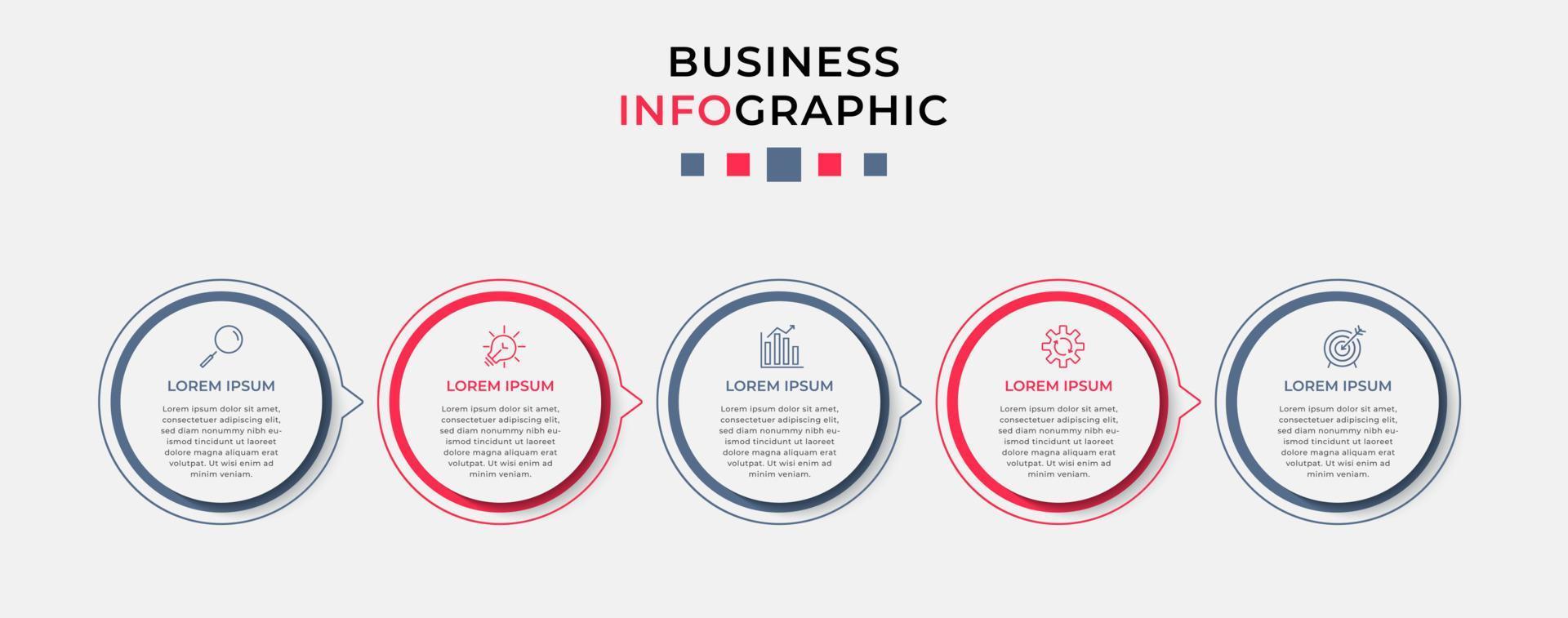 BUSINESS
INFOGRAPHIC

LOREM IPSUM

Lorem ipsum dolor sit amet, consectetuer adipiscing elit, sed diam nonummy nibh euismod tincidunt ut laoreet dolore magna aliquam erat volutpat. Ut wisi enim ad minim veniam.

LOREM IPSUM

Lorem ipsum dolor sit amet, consectetuer adipiscing elit, sed diam nonummy nibh euismod tincidunt ut laoreet dolore magna aliquam erat volutpat. Ut wisi enim ad minim veniam.

LOREM IPSUM

Lorem ipsum dolor sit amet, consectetuer adipiscing elit, sed diam nonummy nibh euismod tincidunt ut laoreet dolore magna aliquam erat volutpat. Ut wisi enim ad minim veniam.

LOREM IPSUM

Lorem ipsum dolor sit amet, consectetuer adipiscing elit, sed diam nonummy nibh euismod tincidunt ut laoreet dolore magna aliquam erat volutpat. Ut wisi enim ad minim veniam.

LOREM IPSUM

Lorem ipsum dolor sit amet, consectetuer adipiscing elit, sed diam nonummy nibh euismod tincidunt ut laoreet dolore magna aliquam erat volutpat. Ut wisi enim ad minim veniam.