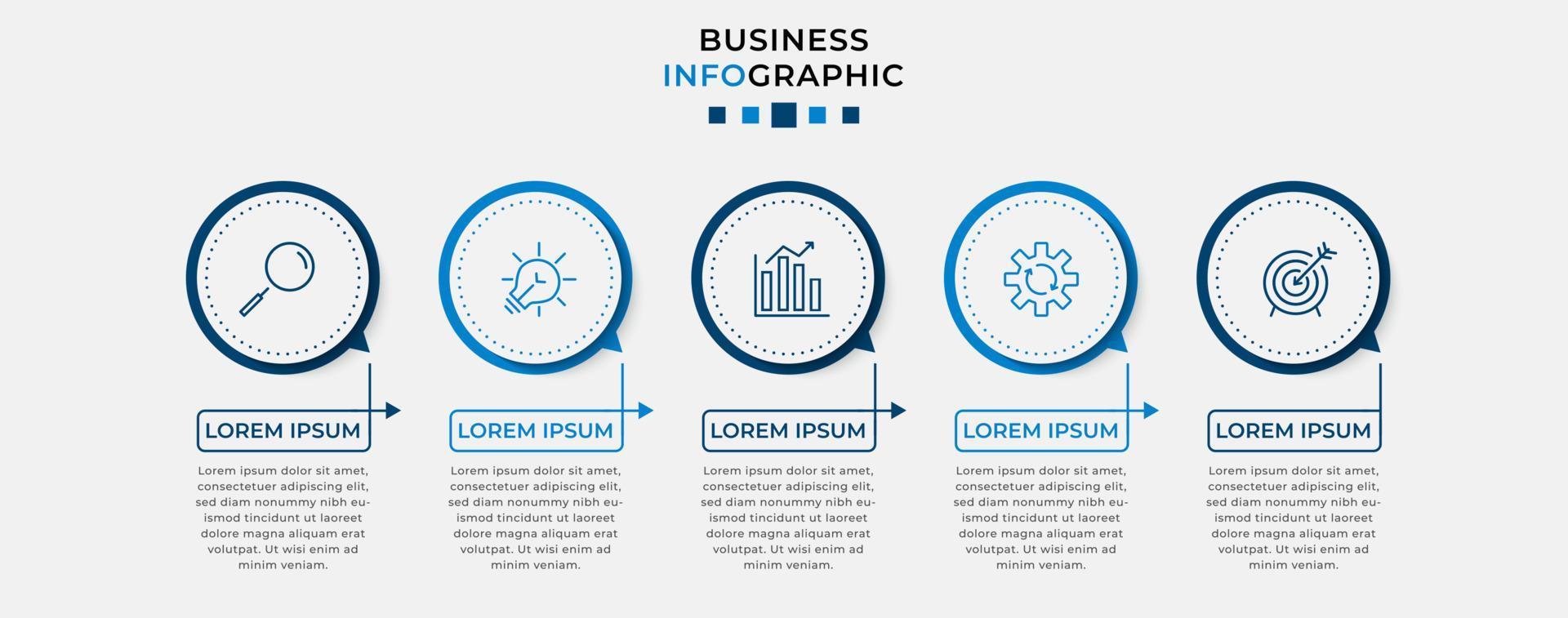 BUSINESS
INFOGRAPHIC

LOREM IPSUM

Lorem ipsum dolor sit amet, consectetuer adipiscing elit, sed diam nonummy nibh euismod tincidunt ut laoreet dolore magna aliquam erat volutpat. Ut wisi enim ad minim veniam.

LOREM IPSUM

Lorem ipsum dolor sit amet, consectetuer adipiscing elit, sed diam nonummy nibh euismod tincidunt ut laoreet dolore magna aliquam erat volutpat. Ut wisi enim ad minim veniam.

LOREM IPSUM

Lorem ipsum dolor sit amet, consectetuer adipiscing elit, sed diam nonummy nibh euismod tincidunt ut laoreet dolore magna aliquam erat volutpat. Ut wisi enim ad minim veniam.

LOREM IPSUM

Lorem ipsum dolor sit amet, consectetuer adipiscing elit, sed diam nonummy nibh euismod tincidunt ut laoreet dolore magna aliquam erat volutpat. Ut wisi enim ad minim veniam.

LOREM IPSUM

Lorem ipsum dolor sit amet, consectetuer adipiscing elit, sed diam nonummy nibh euismod tincidunt ut laoreet dolore magna aliquam erat volutpat. Ut wisi enim ad minim veniam.