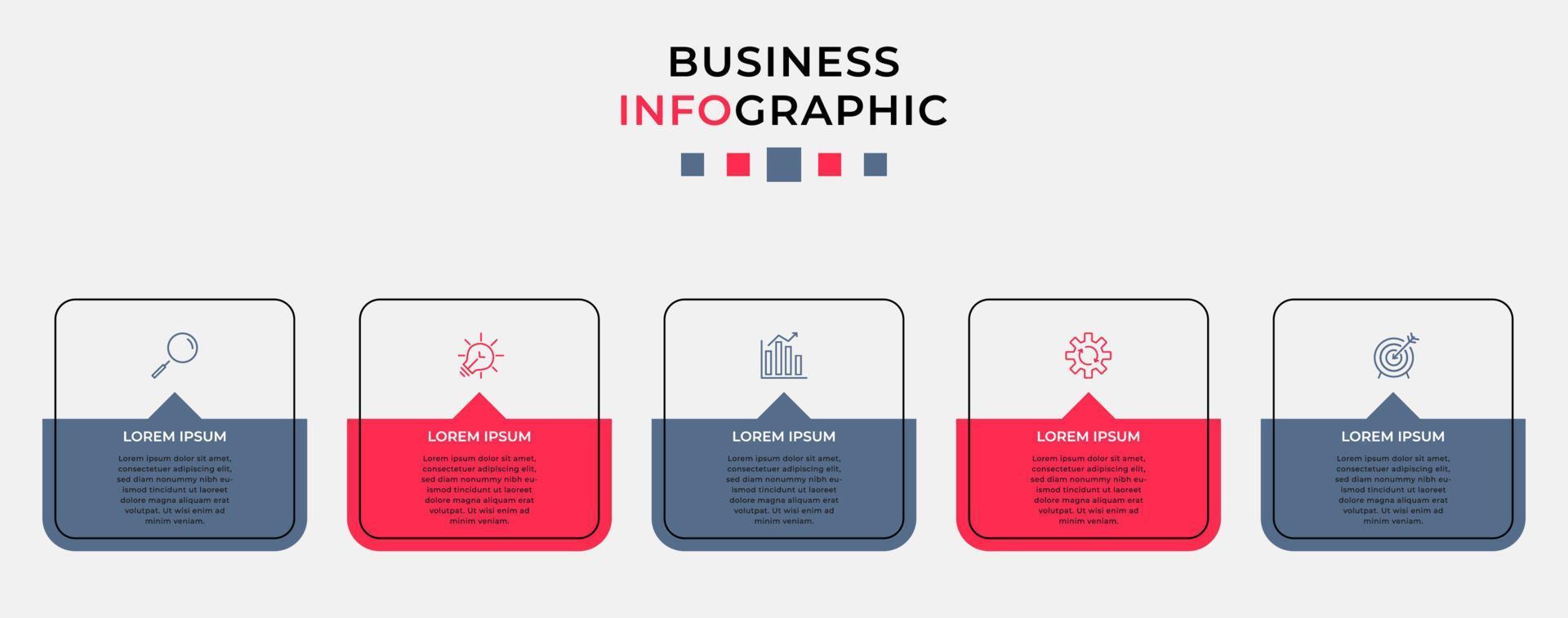 BUSINESS
INFOGRAPHIC

LOREM IPSUM

Lorem ipsum dolor sit amet, consectetuer adipiscing elit, sed diam nonummy nibh euismod tincidunt ut laoreet dolore magna aliquam erat volutpat. Ut wisi enim ad minim veniam.

LOREM IPSUM

Lorem ipsum dolor sit amet, consectetuer adipiscing elit, sed diam nonummy nibh euismod tincidunt ut laoreet dolore magna aliquam erat volutpat. Ut wisi enim ad minim veniam.

LOREM IPSUM

Lorem ipsum dolor sit amet, consectetuer adipiscing elit, sed diam nonummy nibh euismod tincidunt ut laoreet dolore magna aliquam erat volutpat. Ut wisi enim ad minim veniam.

LOREM IPSUM

Lorem ipsum dolor sit amet, consectetuer adipiscing elit, sed diam nonummy nibh euismod tincidunt ut laoreet dolore magna aliquam erat volutpat. Ut wisi enim ad minim veniam.

LOREM IPSUM

Lorem ipsum dolor sit amet, consectetuer adipiscing elit, sed diam nonummy nibh euismod tincidunt ut laoreet dolore magna aliquam erat volutpat. Ut wisi enim ad minim veniam.