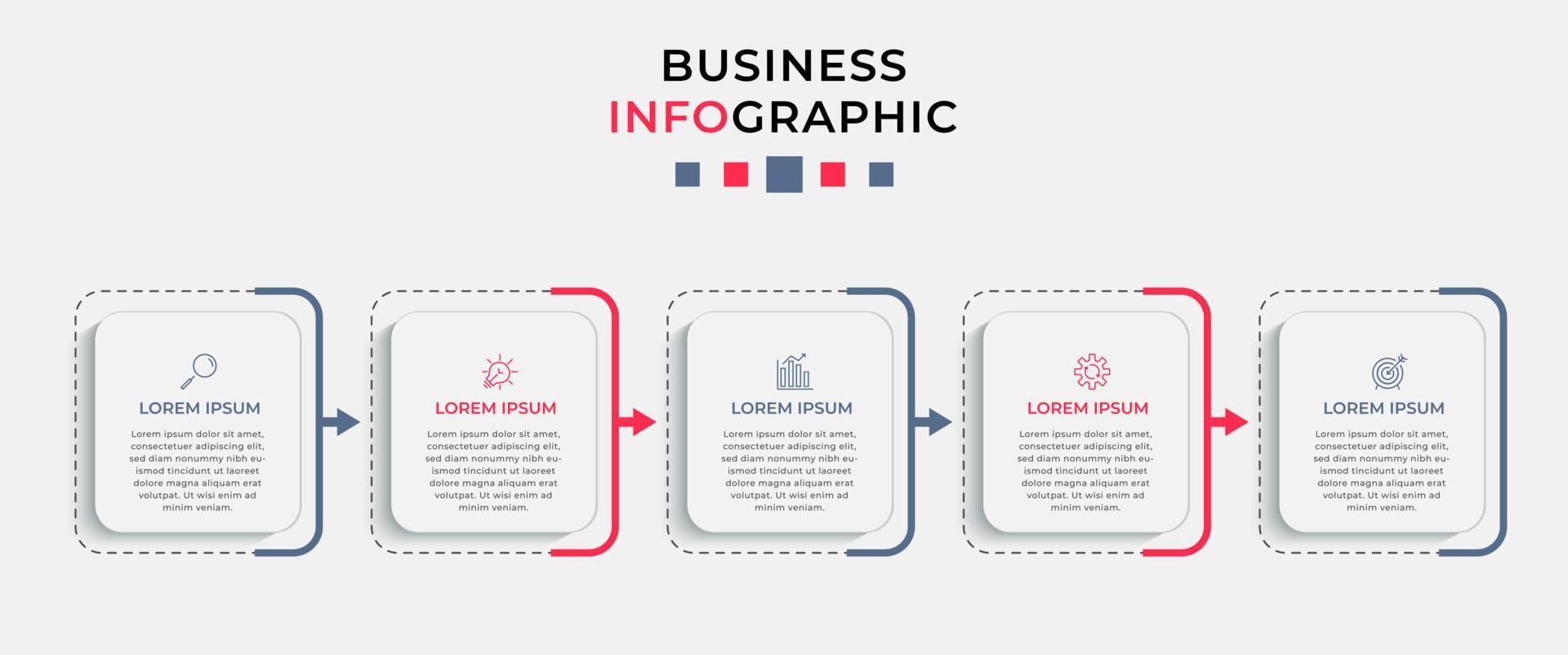 BUSINESS
INFOGRAPHIC

LOREM IPSUM

Lorem ipsum dolor sit amet, consectetuer adipiscing elit, sed diam nonummy nibh euismod tincidunt ut laoreet dolore magna aliquam erat volutpat. Ut wisi enim ad minim veniam.

LOREM IPSUM

Lorem ipsum dolor sit amet, consectetuer adipiscing elit, sed diam nonummy nibh euismod tincidunt ut laoreet dolore magna aliquam erat volutpat. Ut wisi enim ad minim veniam.

LOREM IPSUM

Lorem ipsum dolor sit amet, consectetuer adipiscing elit, sed diam nonummy nibh euismod tincidunt ut laoreet dolore magna aliquam erat volutpat. Ut wisi enim ad minim veniam.

LOREM IPSUM

Lorem ipsum dolor sit amet, consectetuer adipiscing elit, sed diam nonummy nibh euismod tincidunt ut laoreet dolore magna aliquam erat volutpat. Ut wisi enim ad minim veniam.

LOREM IPSUM

Lorem ipsum dolor sit amet, consectetuer adipiscing elit, sed diam nonummy nibh euismod tincidunt ut laoreet dolore magna aliquam erat volutpat. Ut wisi enim ad minim veniam.