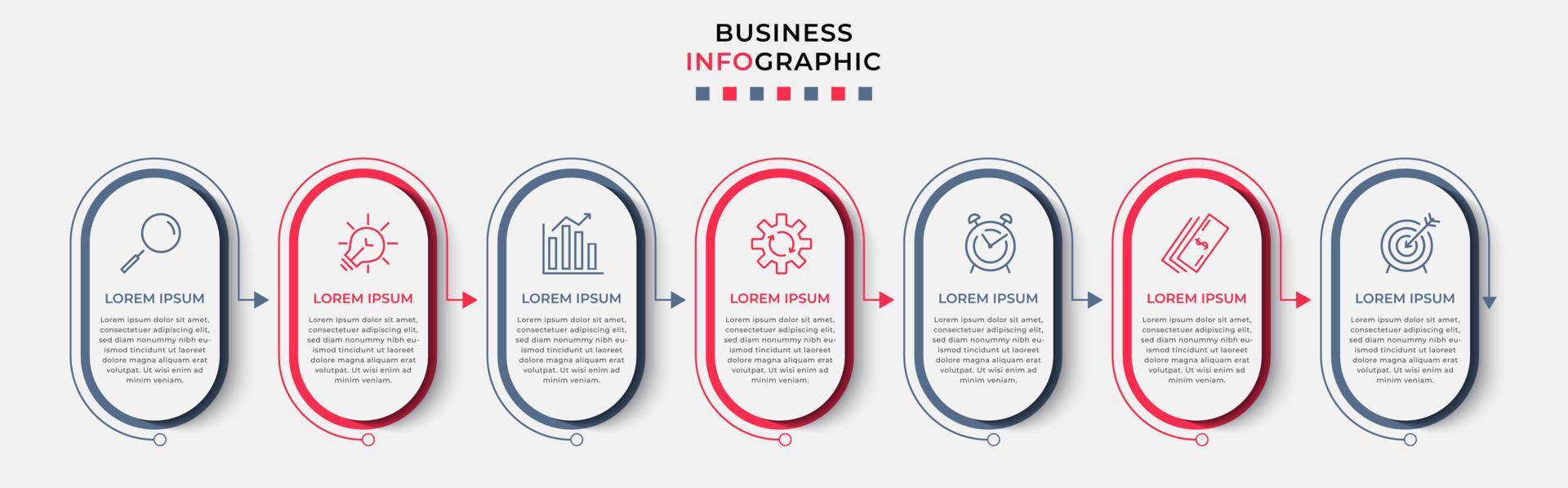 BUSINESS
INFOGRAPHIC

LOREM IPSUM

Lorem ipsum dolor sit amet, consectetuer adipiscing elit, sed diam nonummy nibh euismod tincidunt ut laoreet dolore magna aliquam erat volutpat. Ut wisi enim ad minim veniam.

LOREM IPSUM

Lorem ipsum dolor sit amet, consectetuer adipiscing elit, sed diam nonummy nibh euismod tincidunt ut laoreet dolore magna aliquam erat volutpat. Ut wisi enim ad minim veniam.

LOREM IPSUM

Lorem ipsum dolor sit amet, consectetuer adipiscing elit, sed diam nonummy nibh euismod tincidunt ut laoreet dolore magna aliquam erat volutpat. Ut wisi enim ad minim veniam.

LOREM IPSUM

Lorem ipsum dolor sit amet, consectetuer adipiscing elit, sed diam nonummy nibh euismod tincidunt ut laoreet dolore magna aliquam erat volutpat. Ut wisi enim ad minim veniam.

LOREM IPSUM

Lorem ipsum dolor sit amet, consectetuer adipiscing elit, sed diam nonummy nibh euismod tincidunt ut laoreet dolore magna aliquam erat volutpat. Ut wisi enim ad minim veniam.

LOREM IPSUM

Lorem ipsum dolor sit amet, consectetuer adipiscing elit, sed diam nonummy nibh euismod tincidunt ut laoreet dolore magna aliquam erat volutpat. Ut wisi enim ad minim veniam.

LOREM IPSUM

Lorem ipsum dolor sit amet, consectetuer adipiscing elit, sed diam nonummy nibh euismod tincidunt ut laoreet dolore magna aliquam erat volutpat. Ut wisi enim ad minim veniam.