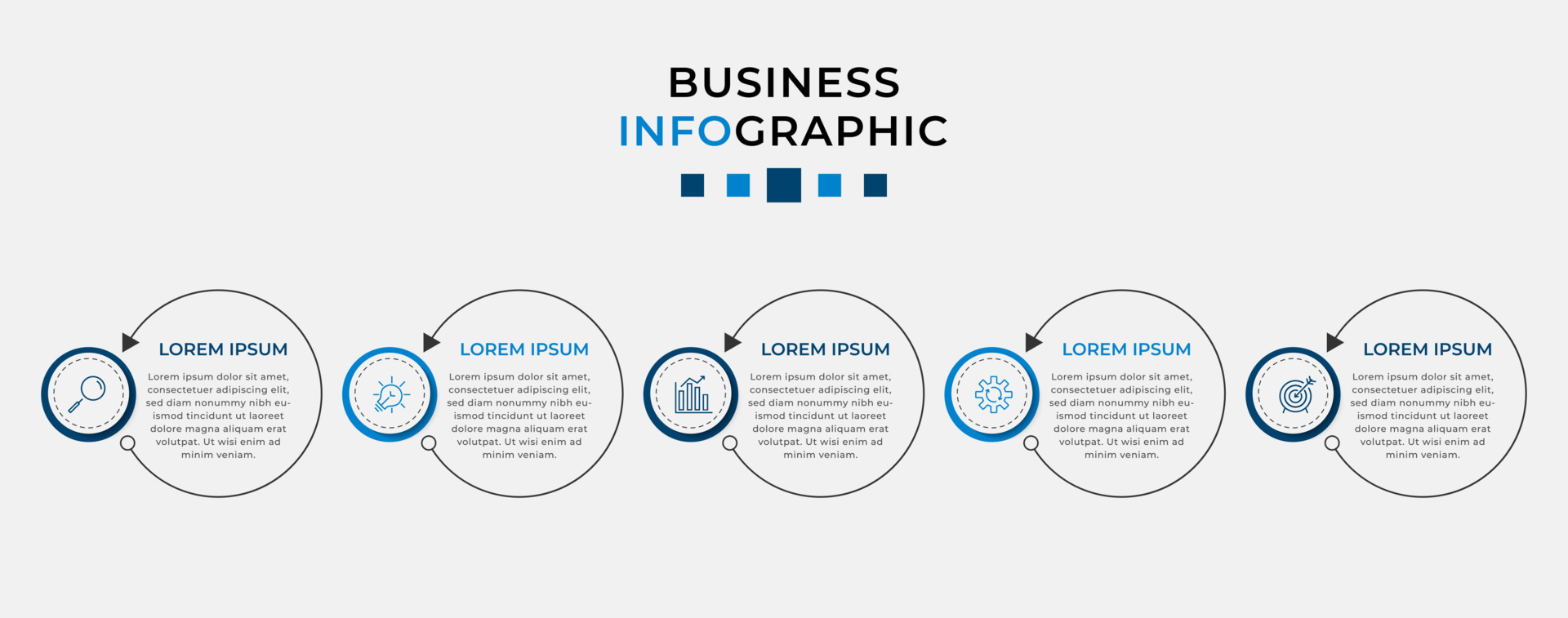 BUSINESS
INFOGRAPHIC

LOREM IPSUM
Lorem ipsum dolor sit amet, consectetuer adipiscing elit, sed diam nonummy nibh euismod tincidunt ut laoreet dolore magna aliquam erat volutpat. Ut wisi enim ad minim veniam.

LOREM IPSUM
Lorem ipsum dolor sit amet, consectetuer adipiscing elit, sed diam nonummy nibh euismod tincidunt ut laoreet dolore magna aliquam erat volutpat. Ut wisi enim ad minim veniam.

LOREM IPSUM
Lorem ipsum dolor sit amet, consectetuer adipiscing elit, sed diam nonummy nibh euismod tincidunt ut laoreet dolore magna aliquam erat volutpat. Ut wisi enim ad minim veniam.

LOREM IPSUM
Lorem ipsum dolor sit amet, consectetuer adipiscing elit, sed diam nonummy nibh euismod tincidunt ut laoreet dolore magna aliquam erat volutpat. Ut wisi enim ad minim veniam.

LOREM IPSUM
Lorem ipsum dolor sit amet, consectetuer adipiscing elit, sed diam nonummy nibh euismod tincidunt ut laoreet dolore magna aliquam erat volutpat. Ut wisi enim ad minim veniam.