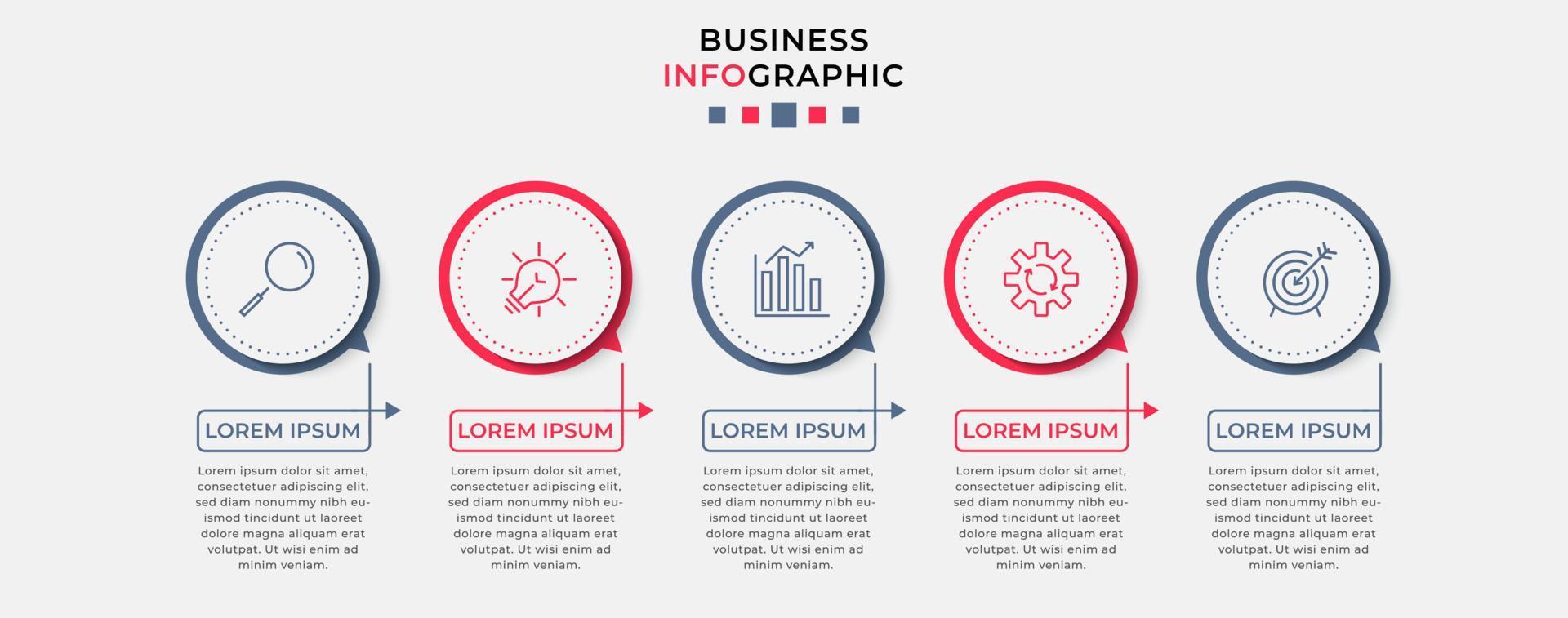 BUSINESS
INFOGRAPHIC

LOREM IPSUM

Lorem ipsum dolor sit amet, consectetuer adipiscing elit, sed diam nonummy nibh euismod tincidunt ut laoreet dolore magna aliquam erat volutpat. Ut wisi enim ad minim veniam.

LOREM IPSUM

Lorem ipsum dolor sit amet, consectetuer adipiscing elit, sed diam nonummy nibh euismod tincidunt ut laoreet dolore magna aliquam erat volutpat. Ut wisi enim ad minim veniam.

LOREM IPSUM

Lorem ipsum dolor sit amet, consectetuer adipiscing elit, sed diam nonummy nibh euismod tincidunt ut laoreet dolore magna aliquam erat volutpat. Ut wisi enim ad minim veniam.

LOREM IPSUM

Lorem ipsum dolor sit amet, consectetuer adipiscing elit, sed diam nonummy nibh euismod tincidunt ut laoreet dolore magna aliquam erat volutpat. Ut wisi enim ad minim veniam.

LOREM IPSUM

Lorem ipsum dolor sit amet, consectetuer adipiscing elit, sed diam nonummy nibh euismod tincidunt ut laoreet dolore magna aliquam erat volutpat. Ut wisi enim ad minim veniam.