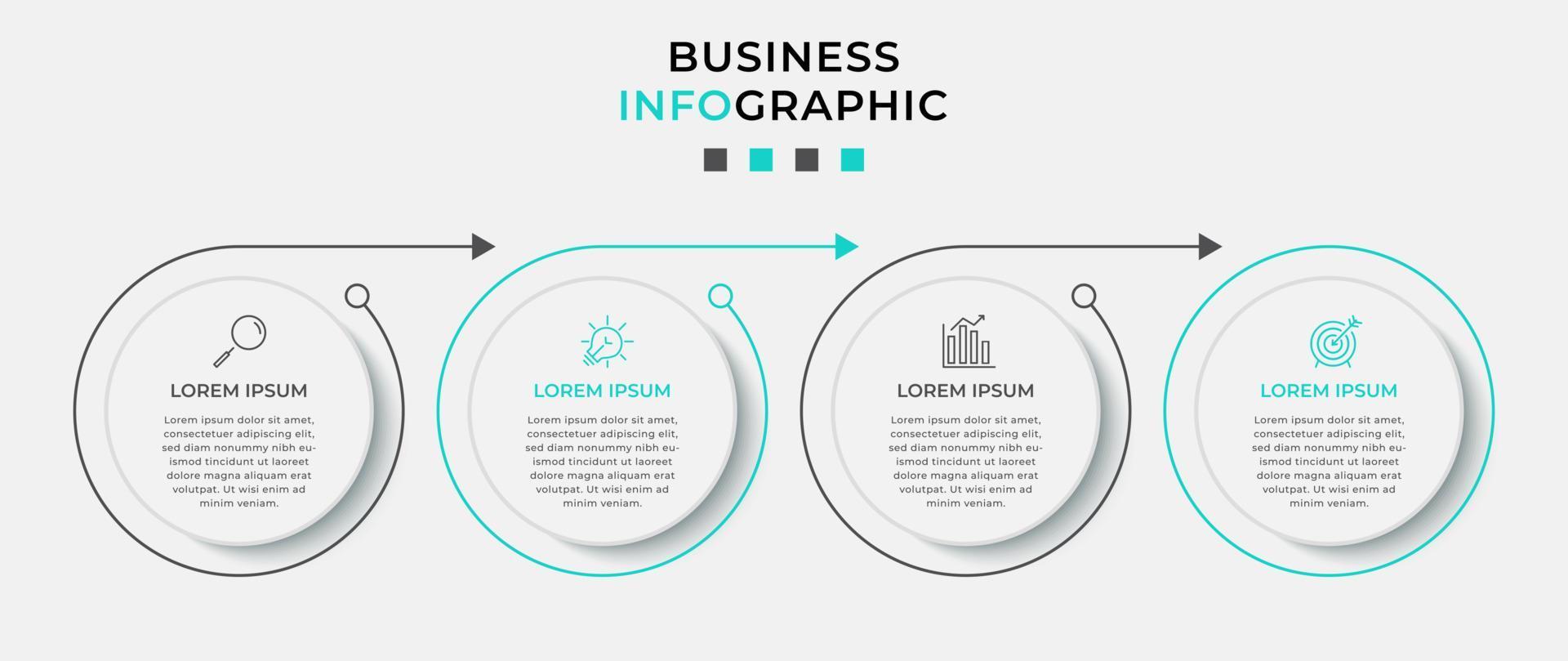 BUSINESS
INFOGRAPHIC

LOREM IPSUM

Lorem ipsum dolor sit amet, consectetuer adipiscing elit, sed diam nonummy nibh euismod tincidunt ut laoreet dolore magna aliquam erat volutpat. Ut wisi enim ad minim veniam.

LOREM IPSUM

Lorem ipsum dolor sit amet, consectetuer adipiscing elit, sed diam nonummy nibh euismod tincidunt ut laoreet dolore magna aliquam erat volutpat. Ut wisi enim ad minim veniam.

LOREM IPSUM

Lorem ipsum dolor sit amet, consectetuer adipiscing elit, sed diam nonummy nibh euismod tincidunt ut laoreet dolore magna aliquam erat volutpat. Ut wisi enim ad minim veniam.

LOREM IPSUM

Lorem ipsum dolor sit amet, consectetuer adipiscing elit, sed diam nonummy nibh euismod tincidunt ut laoreet dolore magna aliquam erat volutpat. Ut wisi enim ad minim veniam.