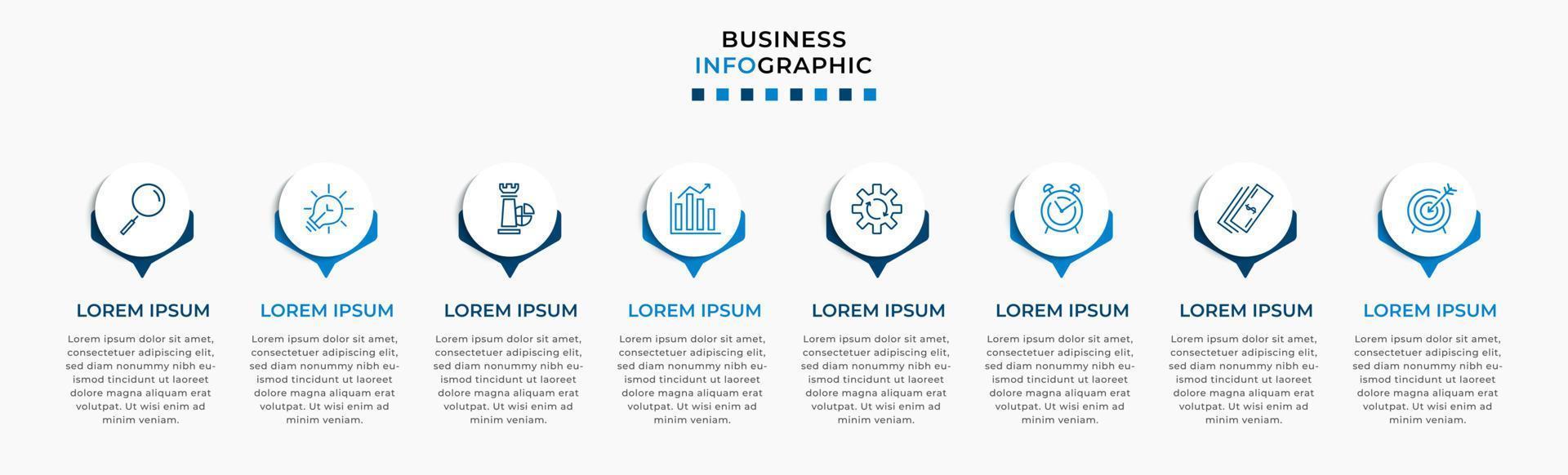 BUSINESS
INFOGRAPHIC

LOREM IPSUM

Lorem ipsum dolor sit amet, consectetuer adipiscing elit, sed diam nonummy nibh euismod tincidunt ut laoreet dolore magna aliquam erat volutpat. Ut wisi enim ad minim veniam.

LOREM IPSUM

Lorem ipsum dolor sit amet, consectetuer adipiscing elit, sed diam nonummy nibh euismod tincidunt ut laoreet dolore magna aliquam erat volutpat. Ut wisi enim ad minim veniam.

LOREM IPSUM

Lorem ipsum dolor sit amet, consectetuer adipiscing elit, sed diam nonummy nibh euismod tincidunt ut laoreet dolore magna aliquam erat volutpat. Ut wisi enim ad minim veniam.

LOREM IPSUM

Lorem ipsum dolor sit amet, consectetuer adipiscing elit, sed diam nonummy nibh euismod tincidunt ut laoreet dolore magna aliquam erat volutpat. Ut wisi enim ad minim veniam.

LOREM IPSUM

Lorem ipsum dolor sit amet, consectetuer adipiscing elit, sed diam nonummy nibh euismod tincidunt ut laoreet dolore magna aliquam erat volutpat. Ut wisi enim ad minim veniam.

LOREM IPSUM

Lorem ipsum dolor sit amet, consectetuer adipiscing elit, sed diam nonummy nibh euismod tincidunt ut laoreet dolore magna aliquam erat volutpat. Ut wisi enim ad minim veniam.

LOREM IPSUM

Lorem ipsum dolor sit amet, consectetuer adipiscing elit, sed diam nonummy nibh euismod tincidunt ut laoreet dolore magna aliquam erat volutpat. Ut wisi enim ad minim veniam.

LOREM IPSUM

Lorem ipsum dolor sit amet, consectetuer adipiscing elit, sed diam nonummy nibh euismod tincidunt ut laoreet dolore magna aliquam erat volutpat. Ut wisi enim ad minim veniam.