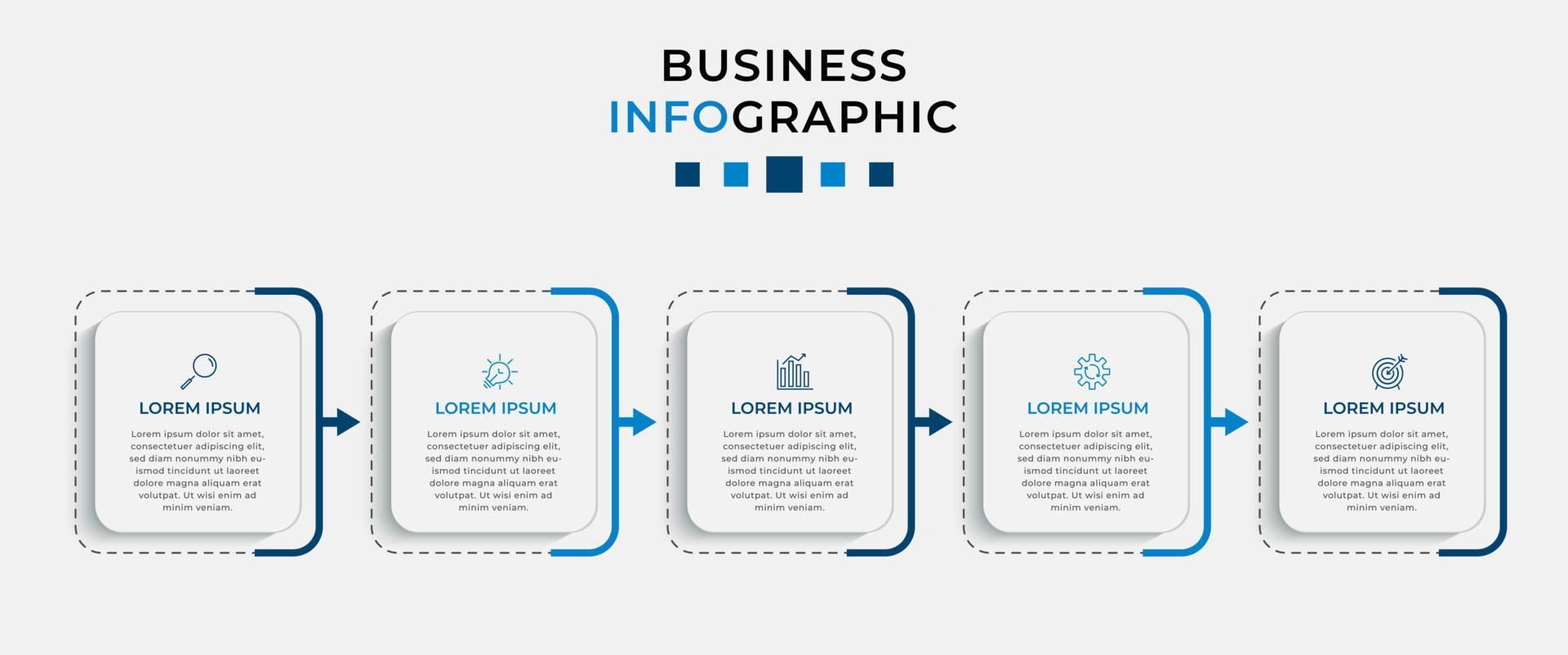 BUSINESS
INFOGRAPHIC

LOREM IPSUM

Lorem ipsum dolor sit amet, consectetuer adipiscing elit, sed diam nonummy nibh euismod tincidunt ut laoreet dolore magna aliquam erat volutpat. Ut wisi enim ad minim veniam.

LOREM IPSUM

Lorem ipsum dolor sit amet, consectetuer adipiscing elit, sed diam nonummy nibh euismod tincidunt ut laoreet dolore magna aliquam erat volutpat. Ut wisi enim ad minim veniam.

LOREM IPSUM

Lorem ipsum dolor sit amet, consectetuer adipiscing elit, sed diam nonummy nibh euismod tincidunt ut laoreet dolore magna aliquam erat volutpat. Ut wisi enim ad minim veniam.

LOREM IPSUM

Lorem ipsum dolor sit amet, consectetuer adipiscing elit, sed diam nonummy nibh euismod tincidunt ut laoreet dolore magna aliquam erat volutpat. Ut wisi enim ad minim veniam.

LOREM IPSUM

Lorem ipsum dolor sit amet, consectetuer adipiscing elit, sed diam nonummy nibh euismod tincidunt ut laoreet dolore magna aliquam erat volutpat. Ut wisi enim ad minim veniam.