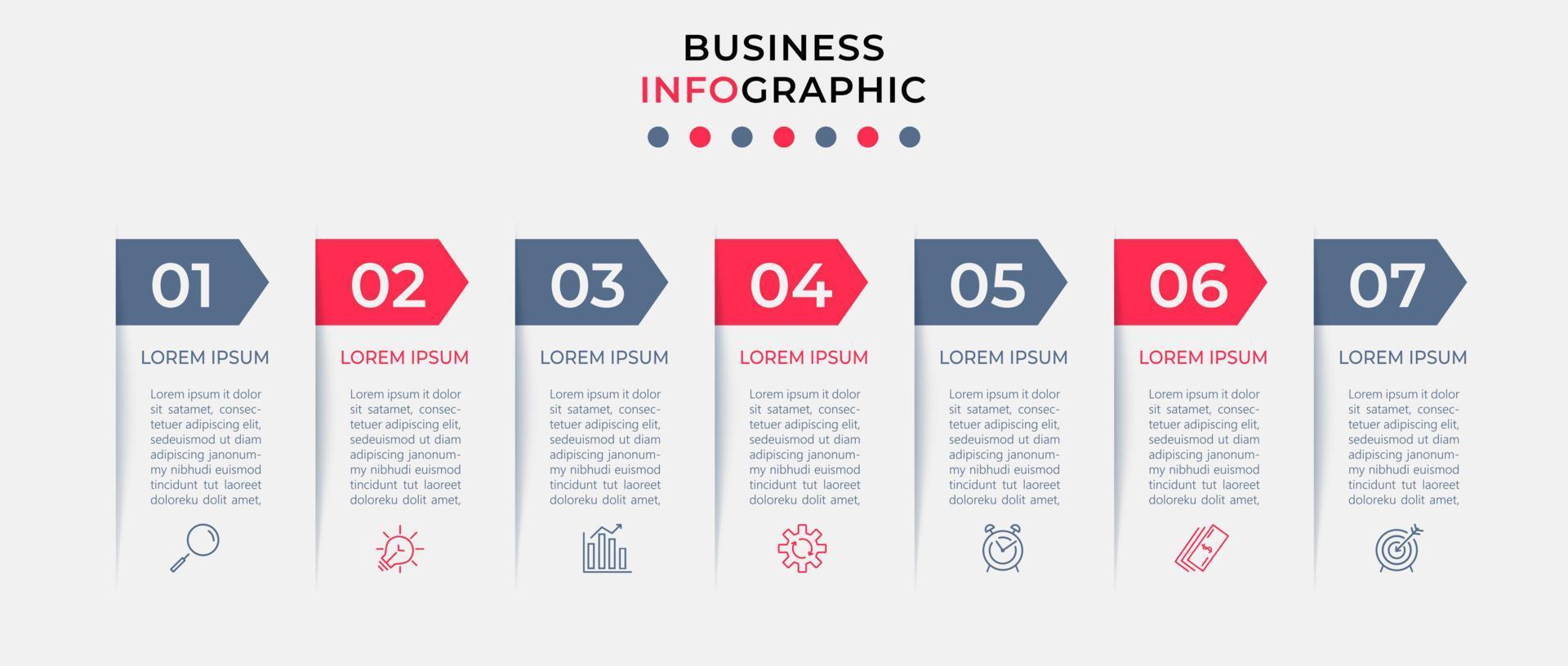 BUSINESS
INFOGRAPHIC

01
LOREM IPSUM
Lorem ipsum it dolor sit satamet, consectetuer adipiscing elit, sedeuismod ut diam adipiscing janonummy nibhudi euismod tincidunt tut laoreet doloreku dolit amet,

02
LOREM IPSUM
Lorem ipsum it dolor sit satamet, consectetuer adipiscing elit, sedeuismod ut diam adipiscing janonummy nibhudi euismod tincidunt tut laoreet doloreku dolit amet,

03
LOREM IPSUM
Lorem ipsum it dolor sit satamet, consectetuer adipiscing elit, sedeuismod ut diam adipiscing janonummy nibhudi euismod tincidunt tut laoreet doloreku dolit amet,

04
LOREM IPSUM
Lorem ipsum it dolor sit satamet, consectetuer adipiscing elit, sedeuismod ut diam adipiscing janonummy nibhudi euismod tincidunt tut laoreet doloreku dolit amet,

05
LOREM IPSUM
Lorem ipsum it dolor sit satamet, consectetuer adipiscing elit, sedeuismod ut diam adipiscing janonummy nibhudi euismod tincidunt tut laoreet doloreku dolit amet,

06
LOREM IPSUM
Lorem ipsum it dolor sit satamet, consectetuer adipiscing elit, sedeuismod ut diam adipiscing janonummy nibhudi euismod tincidunt tut laoreet doloreku dolit amet,

07
LOREM IPSUM
Lorem ipsum it dolor sit satamet, consectetuer adipiscing elit, sedeuismod ut diam adipiscing janonummy nibhudi euismod tincidunt tut laoreet doloreku dolit amet,