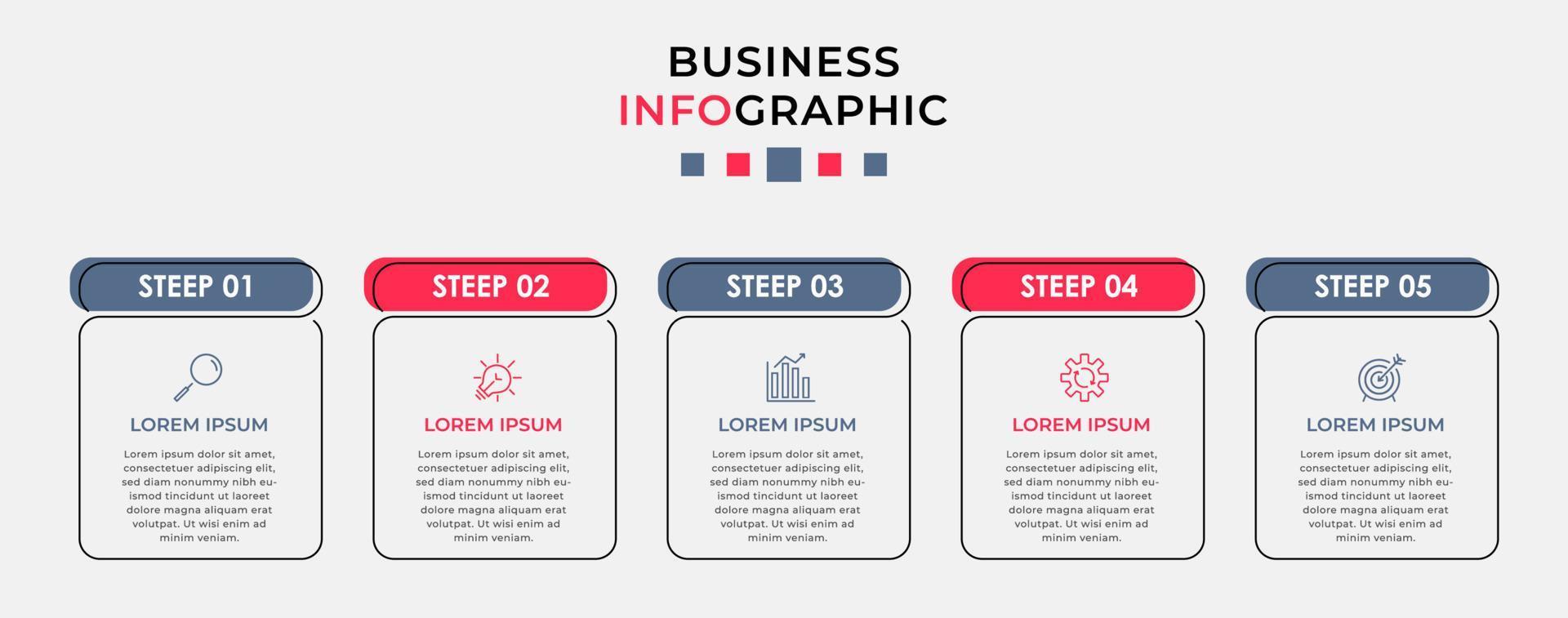 BUSINESS
INFOGRAPHIC

STEEP 01

LOREM IPSUM

Lorem ipsum dolor sit amet, consectetuer adipiscing elit, sed diam nonummy nibh euismod tincidunt ut laoreet dolore magna aliquam erat volutpat. Ut wisi enim ad minim veniam.

STEEP 02

LOREM IPSUM

Lorem ipsum dolor sit amet, consectetuer adipiscing elit, sed diam nonummy nibh euismod tincidunt ut laoreet dolore magna aliquam erat volutpat. Ut wisi enim ad minim veniam.

STEEP 03

LOREM IPSUM

Lorem ipsum dolor sit amet, consectetuer adipiscing elit, sed diam nonummy nibh euismod tincidunt ut laoreet dolore magna aliquam erat volutpat. Ut wisi enim ad minim veniam.

STEEP 04

LOREM IPSUM

Lorem ipsum dolor sit amet, consectetuer adipiscing elit, sed diam nonummy nibh euismod tincidunt ut laoreet dolore magna aliquam erat volutpat. Ut wisi enim ad minim veniam.

STEEP 05

LOREM IPSUM

Lorem ipsum dolor sit amet, consectetuer adipiscing elit, sed diam nonummy nibh euismod tincidunt ut laoreet dolore magna aliquam erat volutpat. Ut wisi enim ad minim veniam.