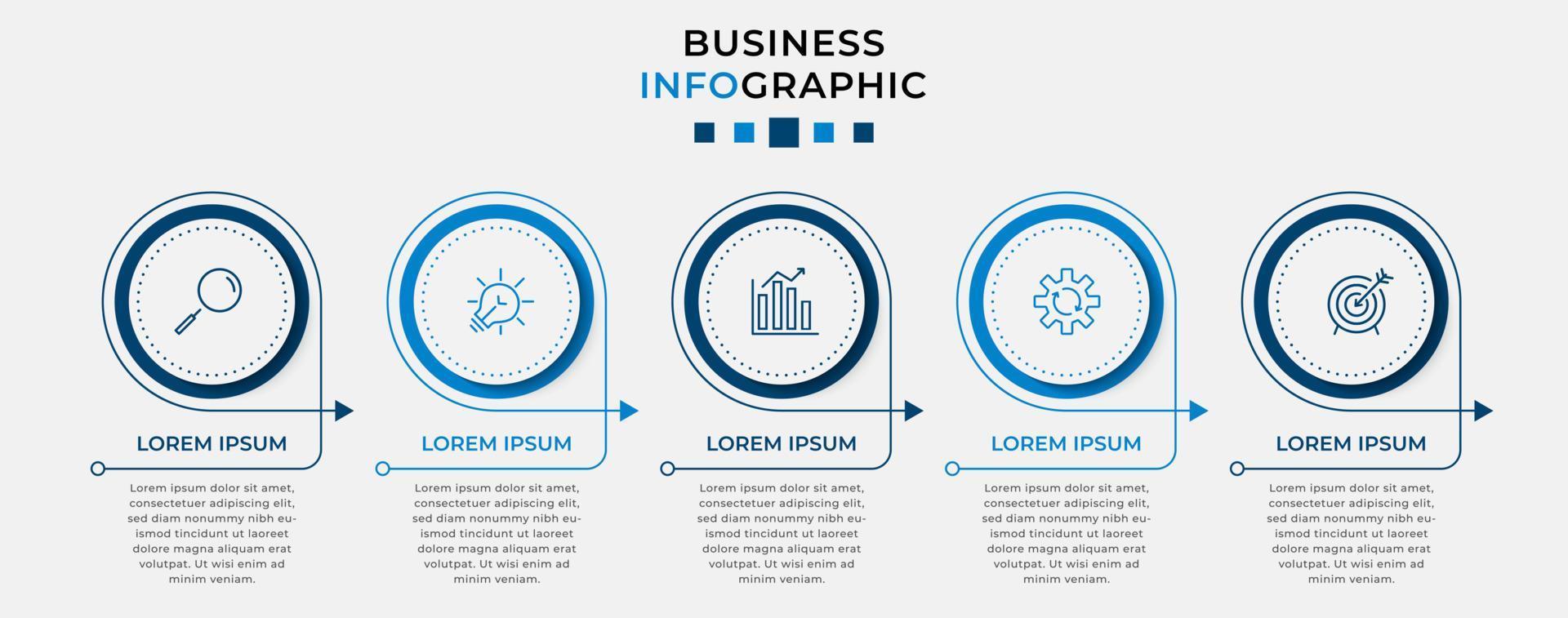 BUSINESS
INFOGRAPHIC

LOREM IPSUM

Lorem ipsum dolor sit amet, consectetuer adipiscing elit, sed diam nonummy nibh euismod tincidunt ut laoreet dolore magna aliquam erat volutpat. Ut wisi enim ad minim veniam.

LOREM IPSUM

Lorem ipsum dolor sit amet, consectetuer adipiscing elit, sed diam nonummy nibh euismod tincidunt ut laoreet dolore magna aliquam erat volutpat. Ut wisi enim ad minim veniam.

LOREM IPSUM

Lorem ipsum dolor sit amet, consectetuer adipiscing elit, sed diam nonummy nibh euismod tincidunt ut laoreet dolore magna aliquam erat volutpat. Ut wisi enim ad minim veniam.

LOREM IPSUM

Lorem ipsum dolor sit amet, consectetuer adipiscing elit, sed diam nonummy nibh euismod tincidunt ut laoreet dolore magna aliquam erat volutpat. Ut wisi enim ad minim veniam.

LOREM IPSUM

Lorem ipsum dolor sit amet, consectetuer adipiscing elit, sed diam nonummy nibh euismod tincidunt ut laoreet dolore magna aliquam erat volutpat. Ut wisi enim ad minim veniam.