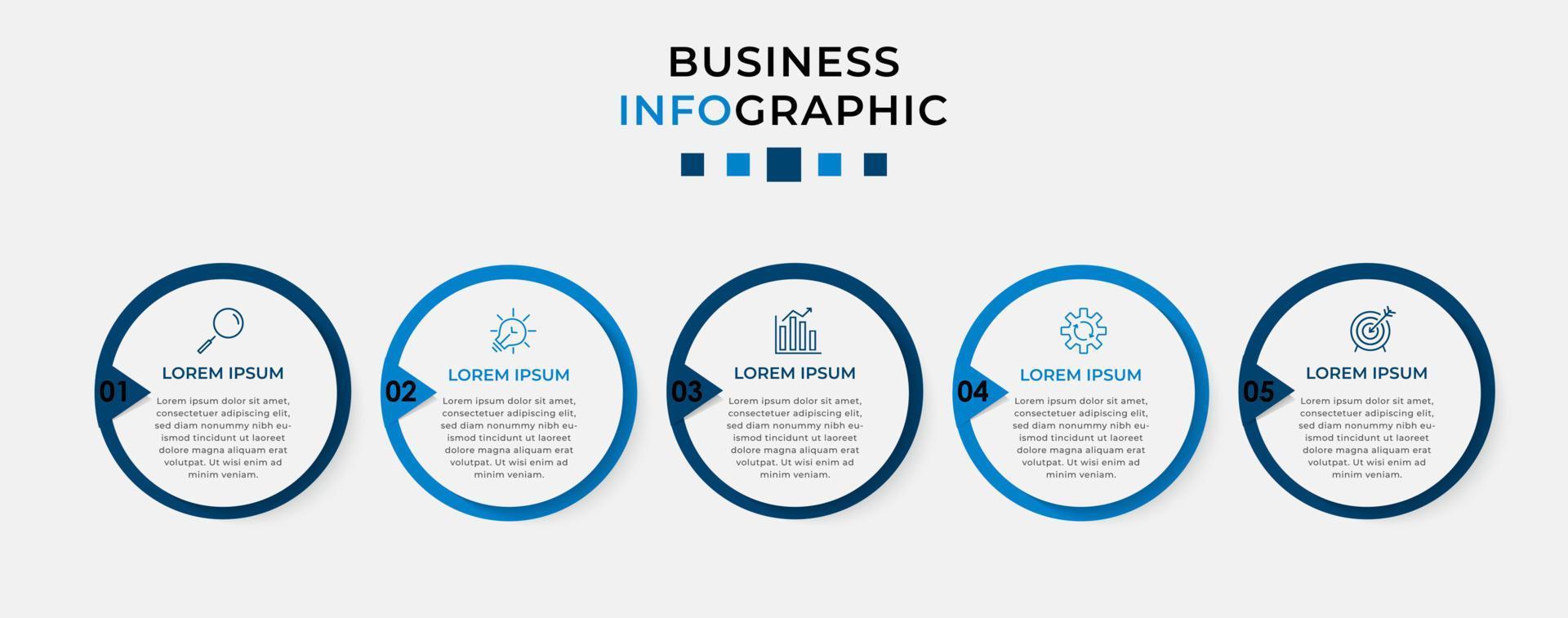 BUSINESS
INFOGRAPHIC

01
LOREM IPSUM
Lorem ipsum dolor sit amet, consectetuer adipiscing elit, sed diam nonummy nibh euismod tincidunt ut laoreet dolore magna aliquam erat volutpat. Ut wisi enim ad minim veniam.

02
LOREM IPSUM
Lorem ipsum dolor sit amet, consectetuer adipiscing elit, sed diam nonummy nibh euismod tincidunt ut laoreet dolore magna aliquam erat volutpat. Ut wisi enim ad minim veniam.

03
LOREM IPSUM
Lorem ipsum dolor sit amet, consectetuer adipiscing elit, sed diam nonummy nibh euismod tincidunt ut laoreet dolore magna aliquam erat volutpat. Ut wisi enim ad minim veniam.

04
LOREM IPSUM
Lorem ipsum dolor sit amet, consectetuer adipiscing elit, sed diam nonummy nibh euismod tincidunt ut laoreet dolore magna aliquam erat volutpat. Ut wisi enim ad minim veniam.

05
LOREM IPSUM
Lorem ipsum dolor sit amet, consectetuer adipiscing elit, sed diam nonummy nibh euismod tincidunt ut laoreet dolore magna aliquam erat volutpat. Ut wisi enim ad minim veniam.