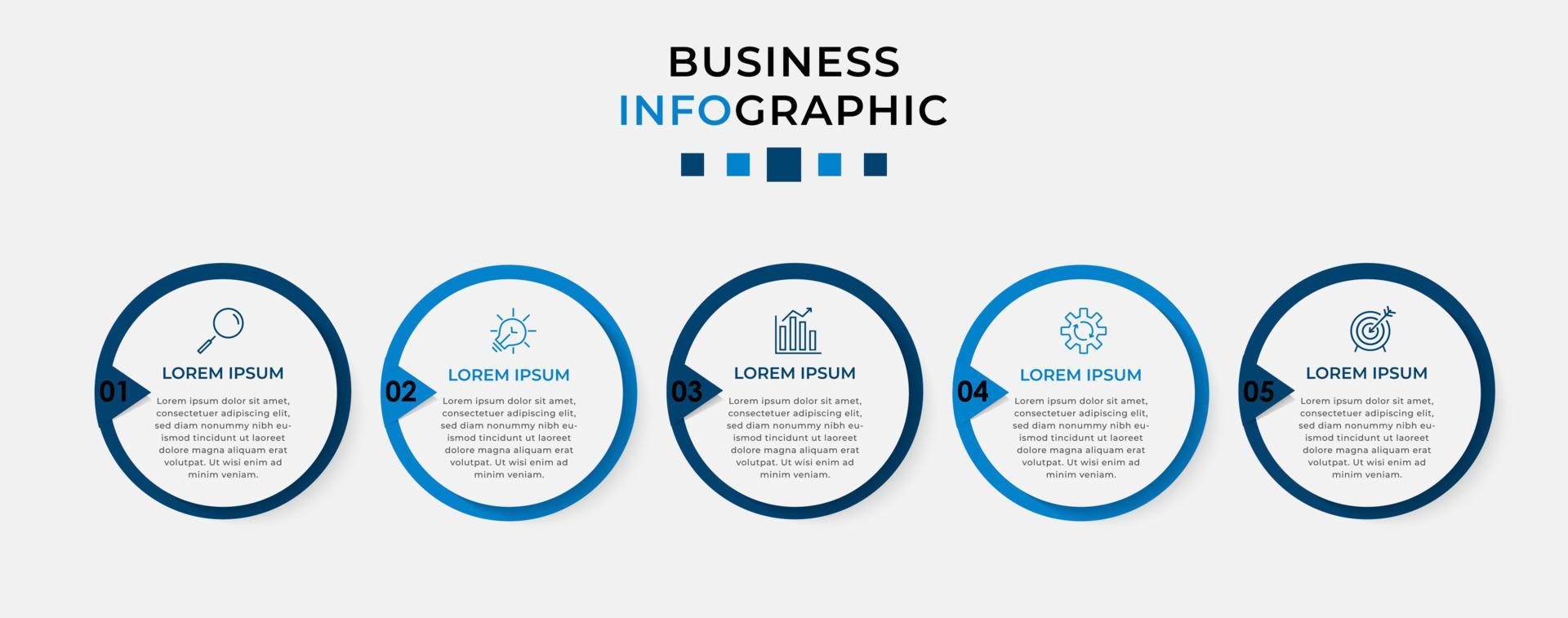 BUSINESS
INFOGRAPHIC

01
LOREM IPSUM
Lorem ipsum dolor sit amet, consectetuer adipiscing elit, sed diam nonummy nibh euismod tincidunt ut laoreet dolore magna aliquam erat volutpat. Ut wisi enim ad minim veniam.

02
LOREM IPSUM
Lorem ipsum dolor sit amet, consectetuer adipiscing elit, sed diam nonummy nibh euismod tincidunt ut laoreet dolore magna aliquam erat volutpat. Ut wisi enim ad minim veniam.

03
LOREM IPSUM
Lorem ipsum dolor sit amet, consectetuer adipiscing elit, sed diam nonummy nibh euismod tincidunt ut laoreet dolore magna aliquam erat volutpat. Ut wisi enim ad minim veniam.

04
LOREM IPSUM
Lorem ipsum dolor sit amet, consectetuer adipiscing elit, sed diam nonummy nibh euismod tincidunt ut laoreet dolore magna aliquam erat volutpat. Ut wisi enim ad minim veniam.

05
LOREM IPSUM
Lorem ipsum dolor sit amet, consectetuer adipiscing elit, sed diam nonummy nibh euismod tincidunt ut laoreet dolore magna aliquam erat volutpat. Ut wisi enim ad minim veniam.