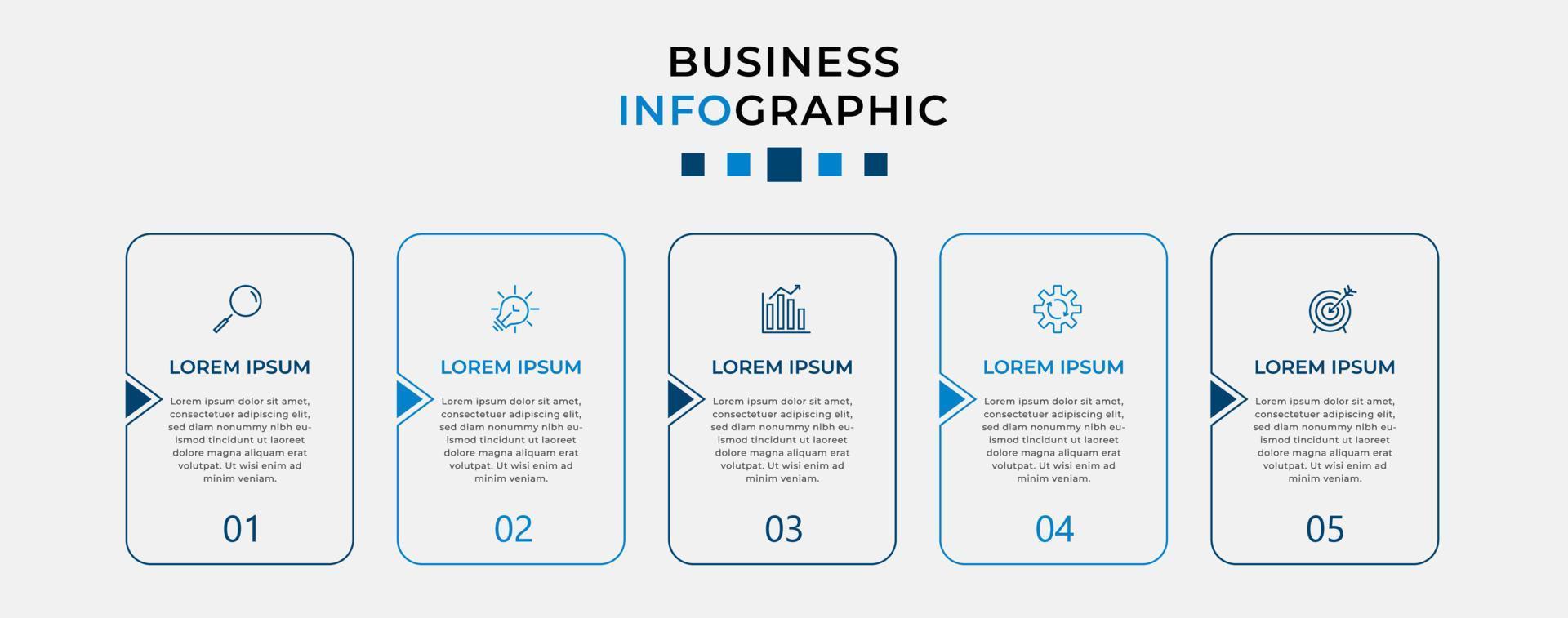 BUSINESS
INFOGRAPHIC

LOREM IPSUM

Lorem ipsum dolor sit amet, consectetuer adipiscing elit, sed diam nonummy nibh euismod tincidunt ut laoreet dolore magna aliquam erat volutpat. Ut wisi enim ad minim veniam.

01

LOREM IPSUM

Lorem ipsum dolor sit amet, consectetuer adipiscing elit, sed diam nonummy nibh euismod tincidunt ut laoreet dolore magna aliquam erat volutpat. Ut wisi enim ad minim veniam.

02

LOREM IPSUM

Lorem ipsum dolor sit amet, consectetuer adipiscing elit, sed diam nonummy nibh euismod tincidunt ut laoreet dolore magna aliquam erat volutpat. Ut wisi enim ad minim veniam.

03

LOREM IPSUM

Lorem ipsum dolor sit amet, consectetuer adipiscing elit, sed diam nonummy nibh euismod tincidunt ut laoreet dolore magna aliquam erat volutpat. Ut wisi enim ad minim veniam.

04

LOREM IPSUM

Lorem ipsum dolor sit amet, consectetuer adipiscing elit, sed diam nonummy nibh euismod tincidunt ut laoreet dolore magna aliquam erat volutpat. Ut wisi enim ad minim veniam.

05