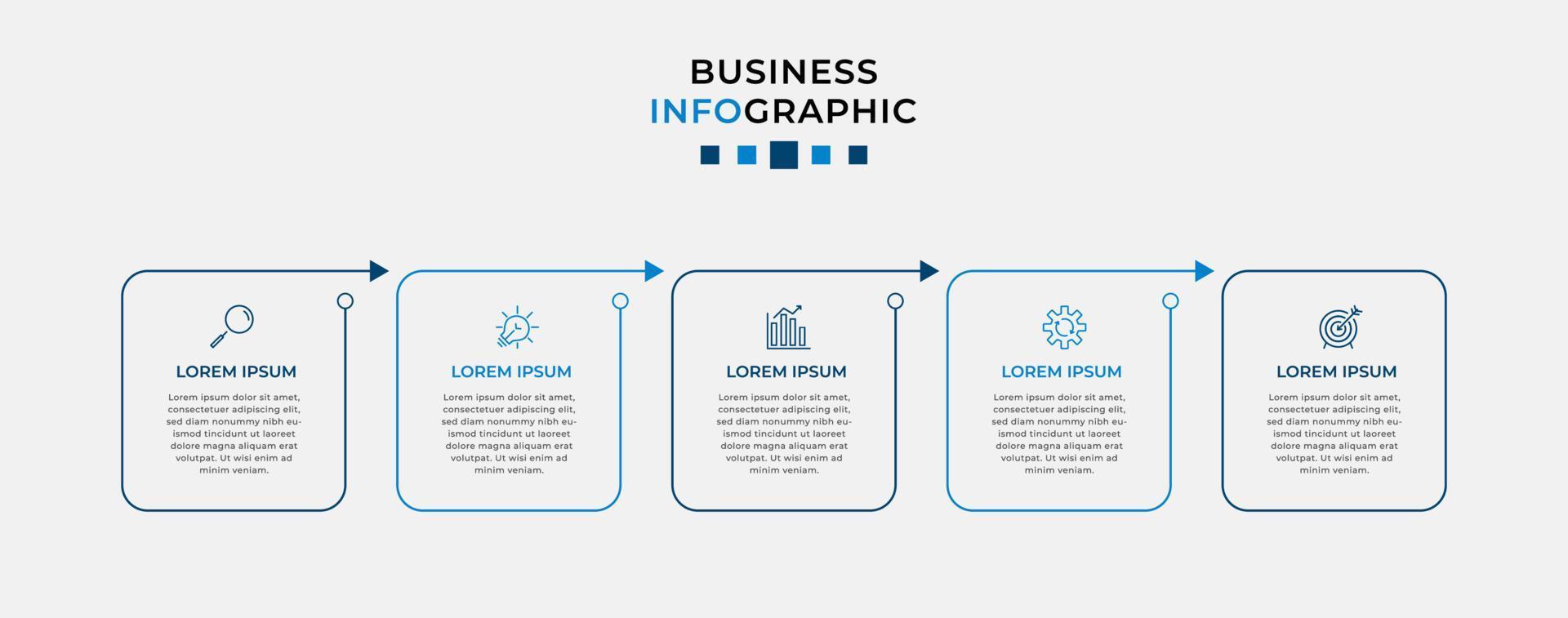 BUSINESS
INFOGRAPHIC

LOREM IPSUM

Lorem ipsum dolor sit amet, consectetuer adipiscing elit, sed diam nonummy nibh euismod tincidunt ut laoreet dolore magna aliquam erat volutpat. Ut wisi enim ad minim veniam.

LOREM IPSUM

Lorem ipsum dolor sit amet, consectetuer adipiscing elit, sed diam nonummy nibh euismod tincidunt ut laoreet dolore magna aliquam erat volutpat. Ut wisi enim ad minim veniam.

LOREM IPSUM

Lorem ipsum dolor sit amet, consectetuer adipiscing elit, sed diam nonummy nibh euismod tincidunt ut laoreet dolore magna aliquam erat volutpat. Ut wisi enim ad minim veniam.

LOREM IPSUM

Lorem ipsum dolor sit amet, consectetuer adipiscing elit, sed diam nonummy nibh euismod tincidunt ut laoreet dolore magna aliquam erat volutpat. Ut wisi enim ad minim veniam.

LOREM IPSUM

Lorem ipsum dolor sit amet, consectetuer adipiscing elit, sed diam nonummy nibh euismod tincidunt ut laoreet dolore magna aliquam erat volutpat. Ut wisi enim ad minim veniam.