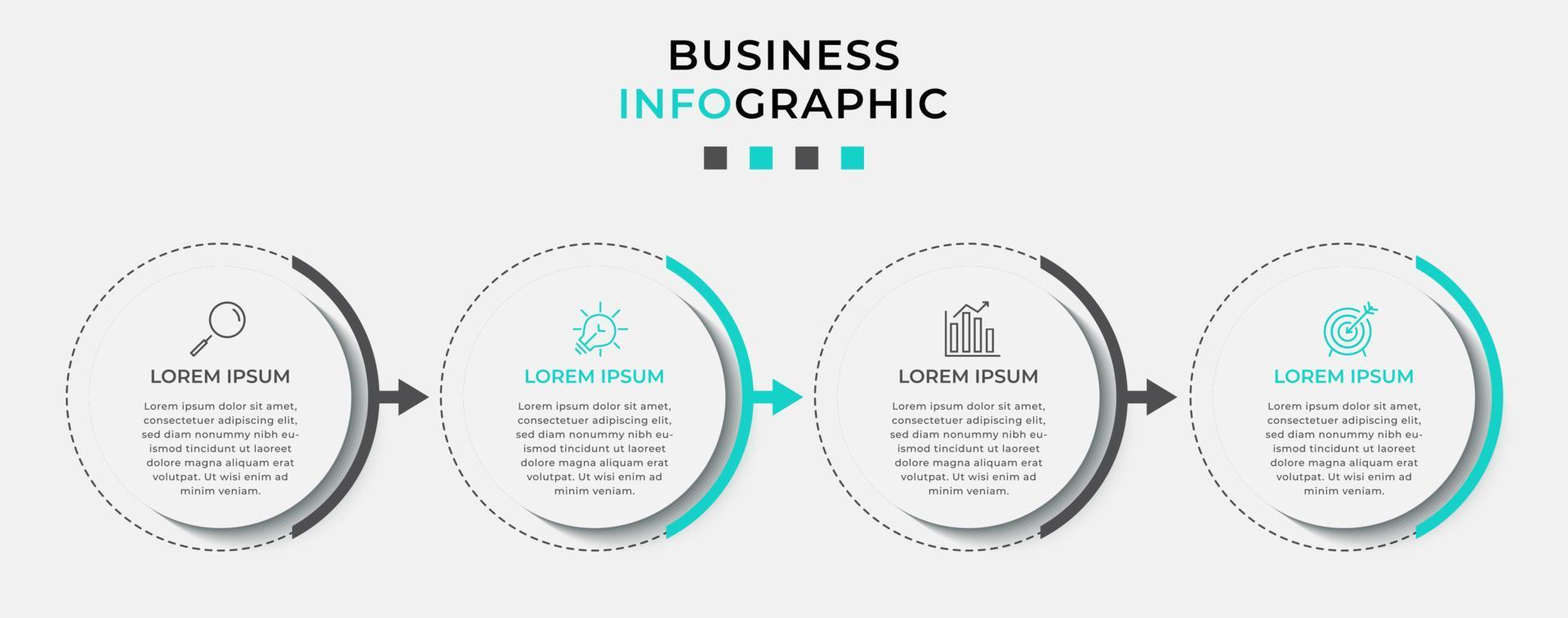 BUSINESS
INFOGRAPHIC

LOREM IPSUM

Lorem ipsum dolor sit amet, consectetuer adipiscing elit, sed diam nonummy nibh euismod tincidunt ut laoreet dolore magna aliquam erat volutpat. Ut wisi enim ad minim veniam.

LOREM IPSUM

Lorem ipsum dolor sit amet, consectetuer adipiscing elit, sed diam nonummy nibh euismod tincidunt ut laoreet dolore magna aliquam erat volutpat. Ut wisi enim ad minim veniam.

LOREM IPSUM

Lorem ipsum dolor sit amet, consectetuer adipiscing elit, sed diam nonummy nibh euismod tincidunt ut laoreet dolore magna aliquam erat volutpat. Ut wisi enim ad minim veniam.

LOREM IPSUM

Lorem ipsum dolor sit amet, consectetuer adipiscing elit, sed diam nonummy nibh euismod tincidunt ut laoreet dolore magna aliquam erat volutpat. Ut wisi enim ad minim veniam.