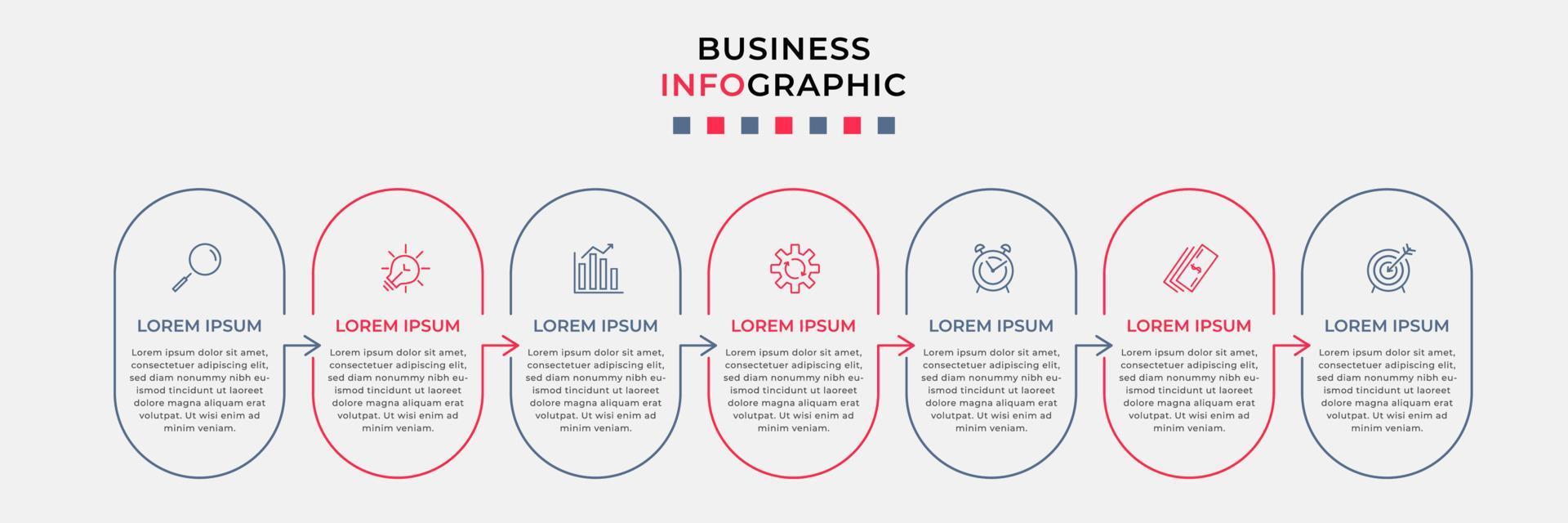 BUSINESS
INFOGRAPHIC

LOREM IPSUM

Lorem ipsum dolor sit amet, consectetuer adipiscing elit, sed diam nonummy nibh euismod tincidunt ut laoreet dolore magna aliquam erat volutpat. Ut wisi enim ad minim veniam.

LOREM IPSUM

Lorem ipsum dolor sit amet, consectetuer adipiscing elit, sed diam nonummy nibh euismod tincidunt ut laoreet dolore magna aliquam erat volutpat. Ut wisi enim ad minim veniam.

LOREM IPSUM

Lorem ipsum dolor sit amet, consectetuer adipiscing elit, sed diam nonummy nibh euismod tincidunt ut laoreet dolore magna aliquam erat volutpat. Ut wisi enim ad minim veniam.

LOREM IPSUM

Lorem ipsum dolor sit amet, consectetuer adipiscing elit, sed diam nonummy nibh euismod tincidunt ut laoreet dolore magna aliquam erat volutpat. Ut wisi enim ad minim veniam.

LOREM IPSUM

Lorem ipsum dolor sit amet, consectetuer adipiscing elit, sed diam nonummy nibh euismod tincidunt ut laoreet dolore magna aliquam erat volutpat. Ut wisi enim ad minim veniam.

LOREM IPSUM

Lorem ipsum dolor sit amet, consectetuer adipiscing elit, sed diam nonummy nibh euismod tincidunt ut laoreet dolore magna aliquam erat volutpat. Ut wisi enim ad minim veniam.

LOREM IPSUM

Lorem ipsum dolor sit amet, consectetuer adipiscing elit, sed diam nonummy nibh euismod tincidunt ut laoreet dolore magna aliquam erat volutpat. Ut wisi enim ad minim veniam.