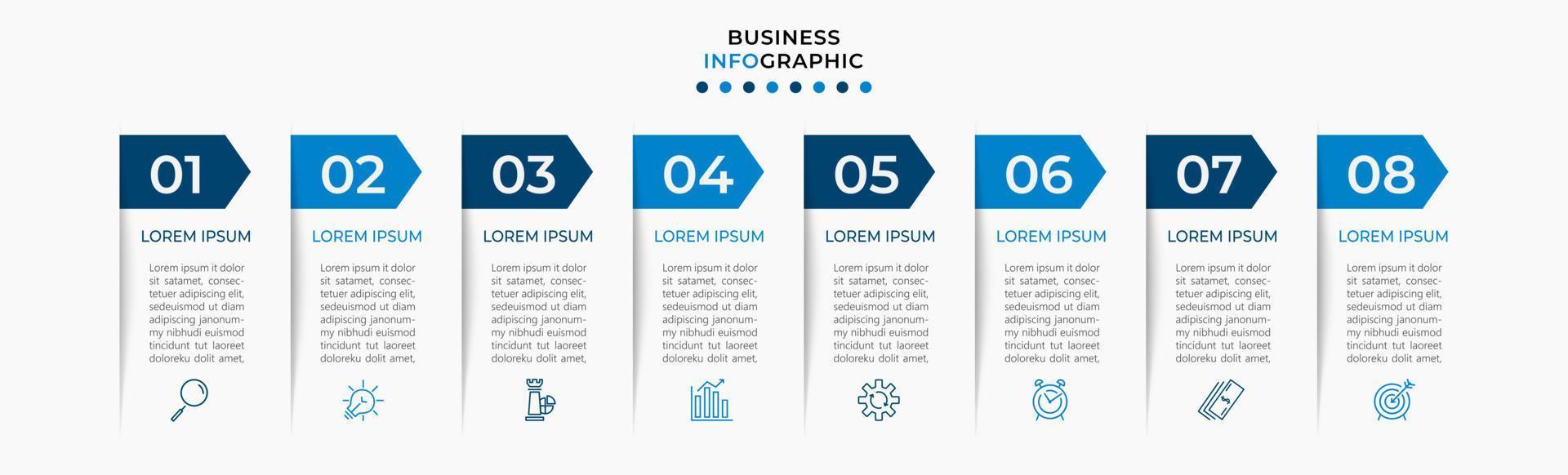 BUSINESS
INFOGRAPHIC

01

LOREM IPSUM

Lorem ipsum it dolor sit satamet, consectetuer adipiscing elit, sedeuismod ut diam adipiscing janonummy nibhudi euismod tincidunt tut laoreet doloreku dolit amet,

02

LOREM IPSUM

Lorem ipsum it dolor sit satamet, consectetuer adipiscing elit, sedeuismod ut diam adipiscing janonummy nibhudi euismod tincidunt tut laoreet doloreku dolit amet,

03

LOREM IPSUM

Lorem ipsum it dolor sit satamet, consectetuer adipiscing elit, sedeuismod ut diam adipiscing janonummy nibhudi euismod tincidunt tut laoreet doloreku dolit amet,

04

LOREM IPSUM

Lorem ipsum it dolor sit satamet, consectetuer adipiscing elit, sedeuismod ut diam adipiscing janonummy nibhudi euismod tincidunt tut laoreet doloreku dolit amet,

05

LOREM IPSUM

Lorem ipsum it dolor sit satamet, consectetuer adipiscing elit, sedeuismod ut diam adipiscing janonummy nibhudi euismod tincidunt tut laoreet doloreku dolit amet,

06

LOREM IPSUM

Lorem ipsum it dolor sit satamet, consectetuer adipiscing elit, sedeuismod ut diam adipiscing janonummy nibhudi euismod tincidunt tut laoreet doloreku dolit amet,

07

LOREM IPSUM

Lorem ipsum it dolor sit satamet, consectetuer adipiscing elit, sedeuismod ut diam adipiscing janonummy nibhudi euismod tincidunt tut laoreet doloreku dolit amet,

08

LOREM IPSUM

Lorem ipsum it dolor sit satamet, consectetuer adipiscing elit, sedeuismod ut diam adipiscing janonummy nibhudi euismod tincidunt tut laoreet doloreku dolit amet,